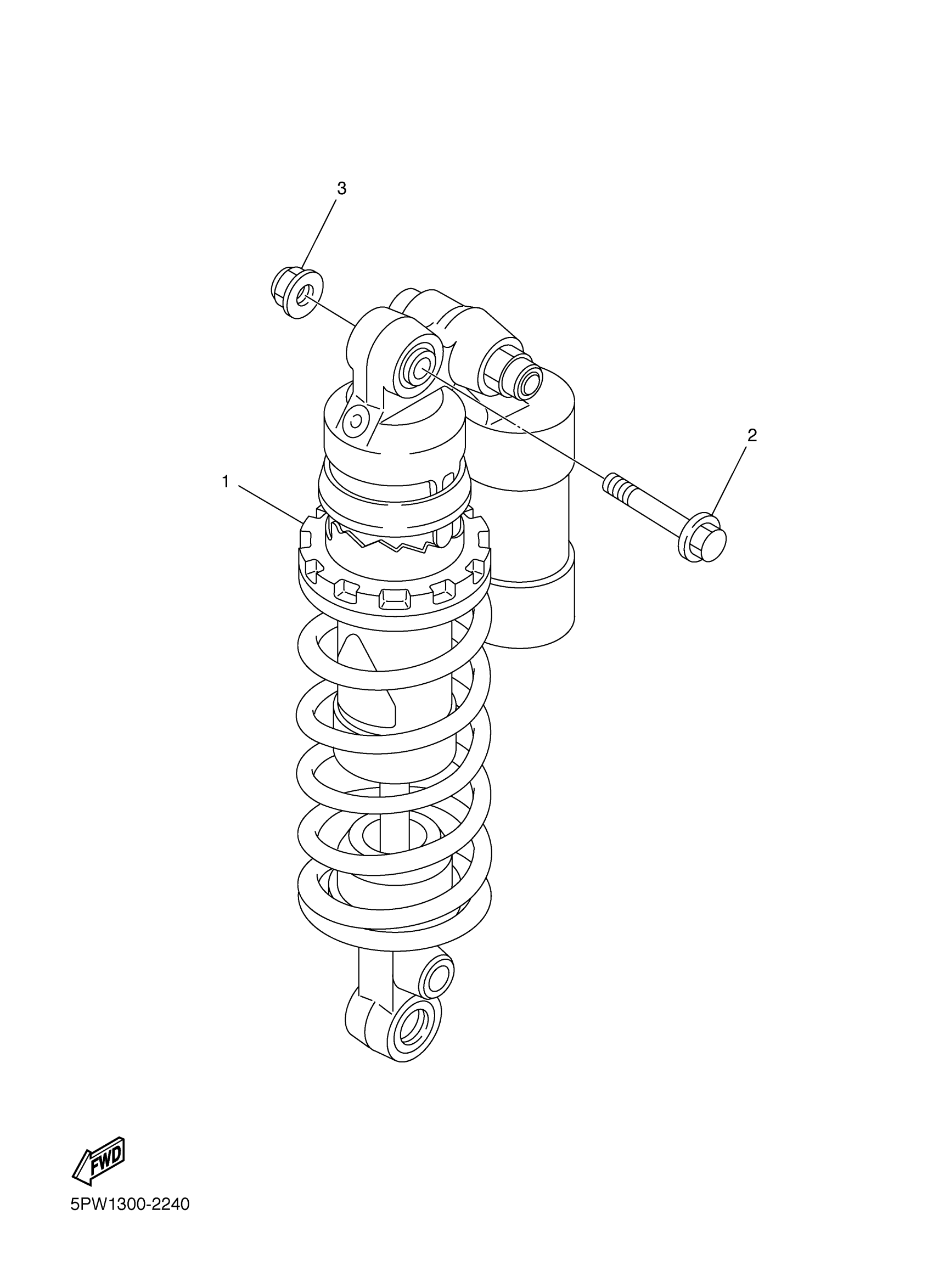 3

2

1

FWD

5PW1300-2240