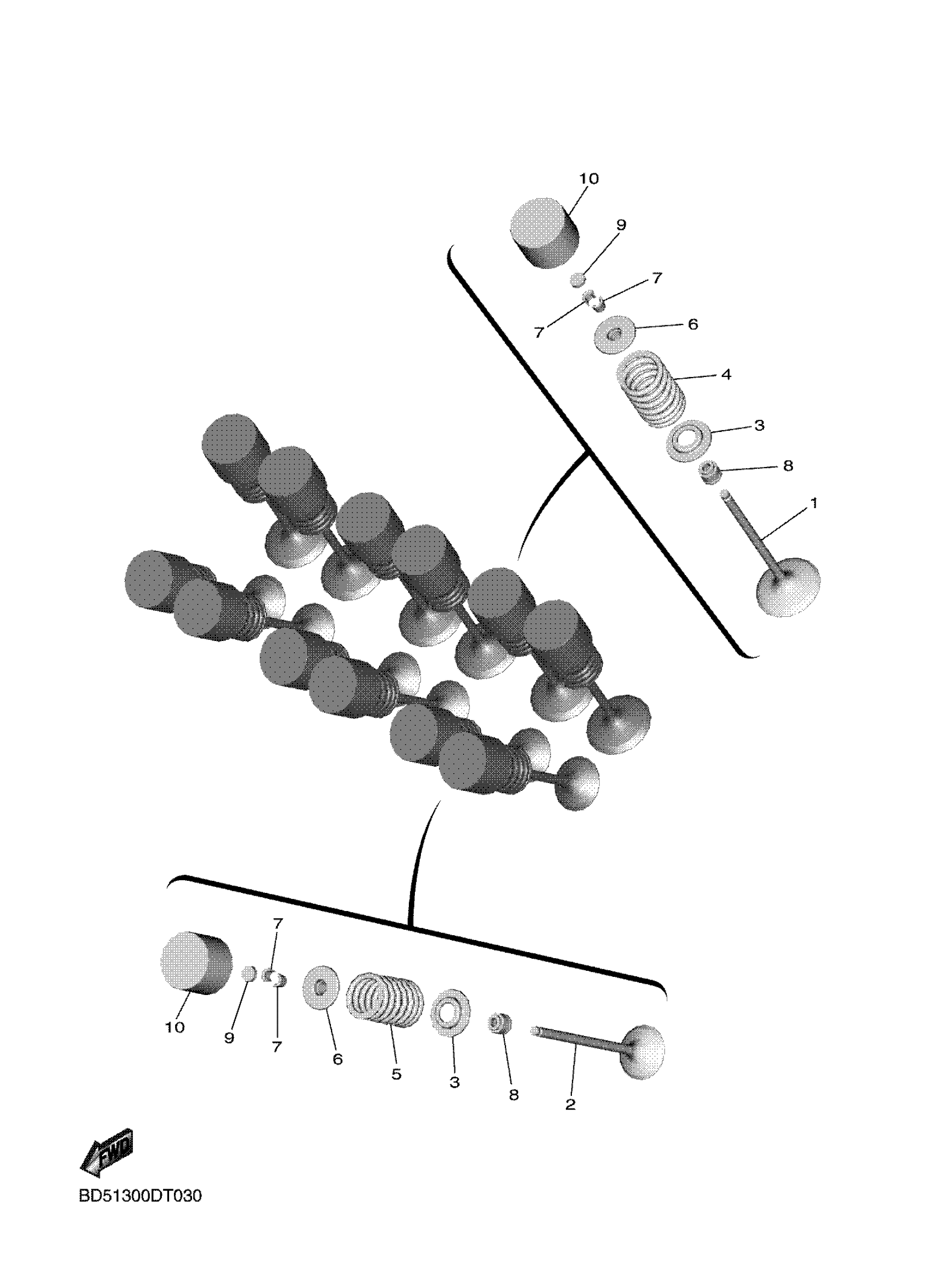 10
9
7
7
6
4
3
8
1

7
10
9
7
6
5
3
8
2

FWD

BD51300DT030