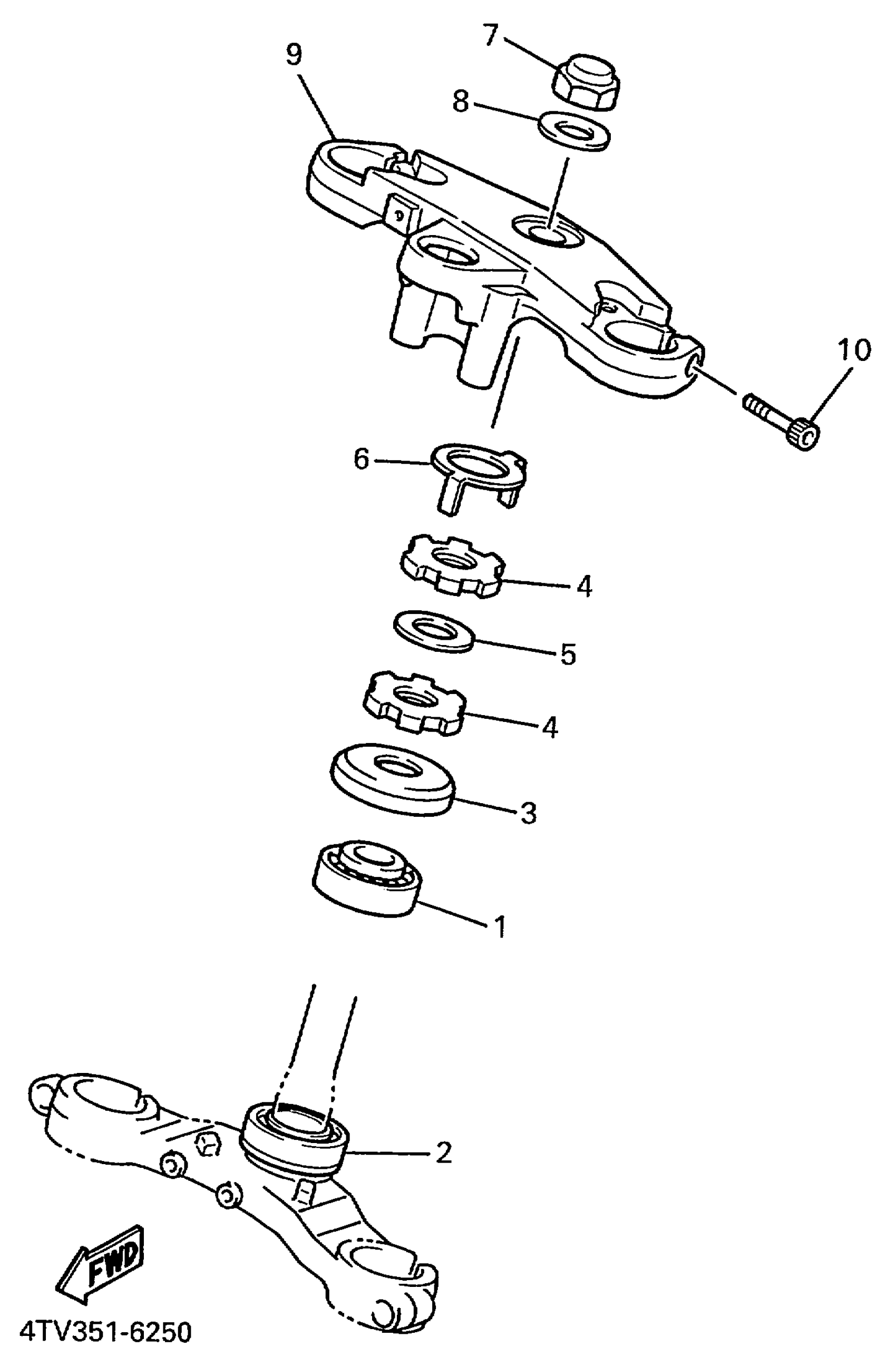 7
9
8
10
6
4
5
4
3
1
2
FWD
4TV351-6250