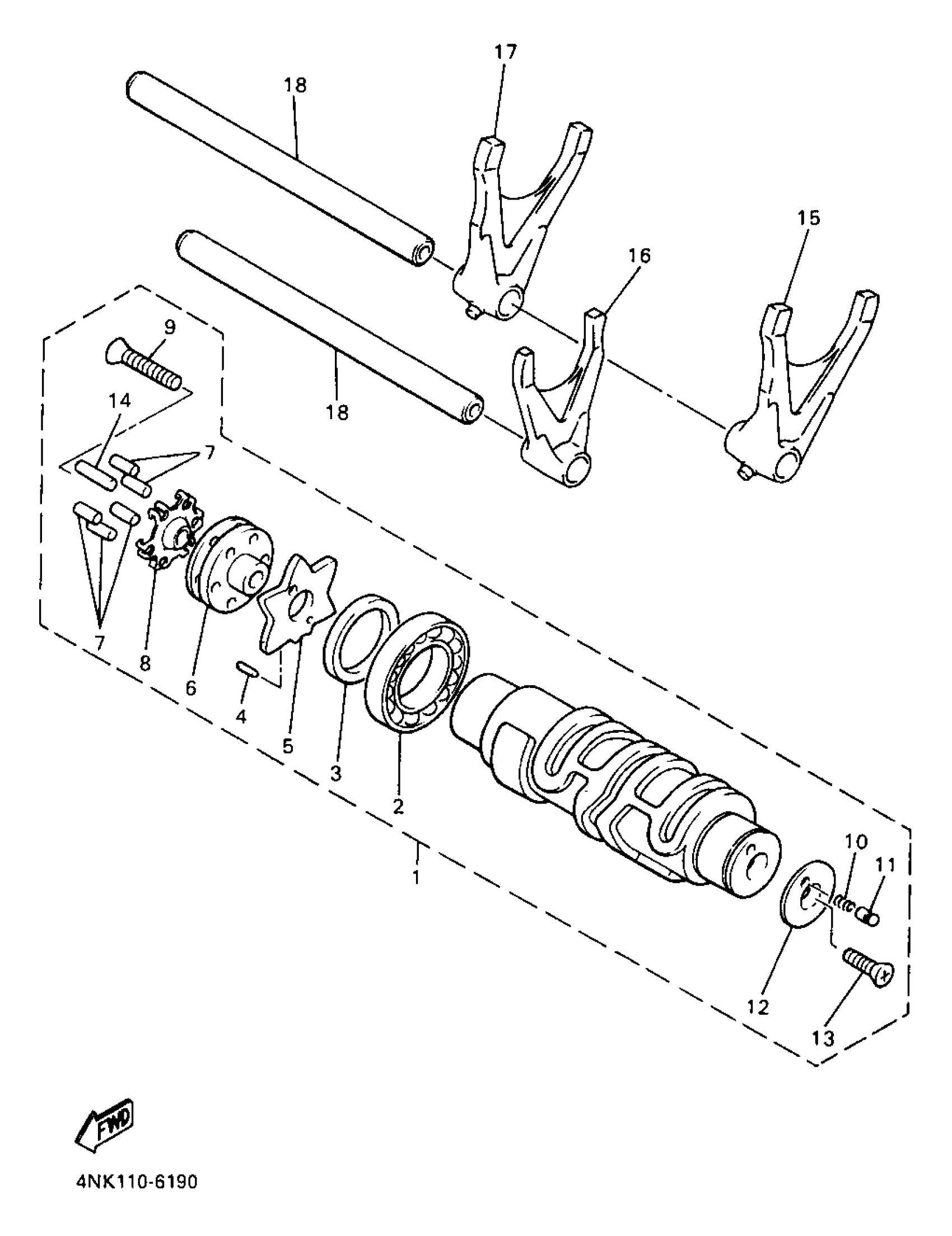 17
18
15
16
9
18
14
7
7
8
6
4
5
3
2
1
10
11
12
13
FWD
4NK110-6190