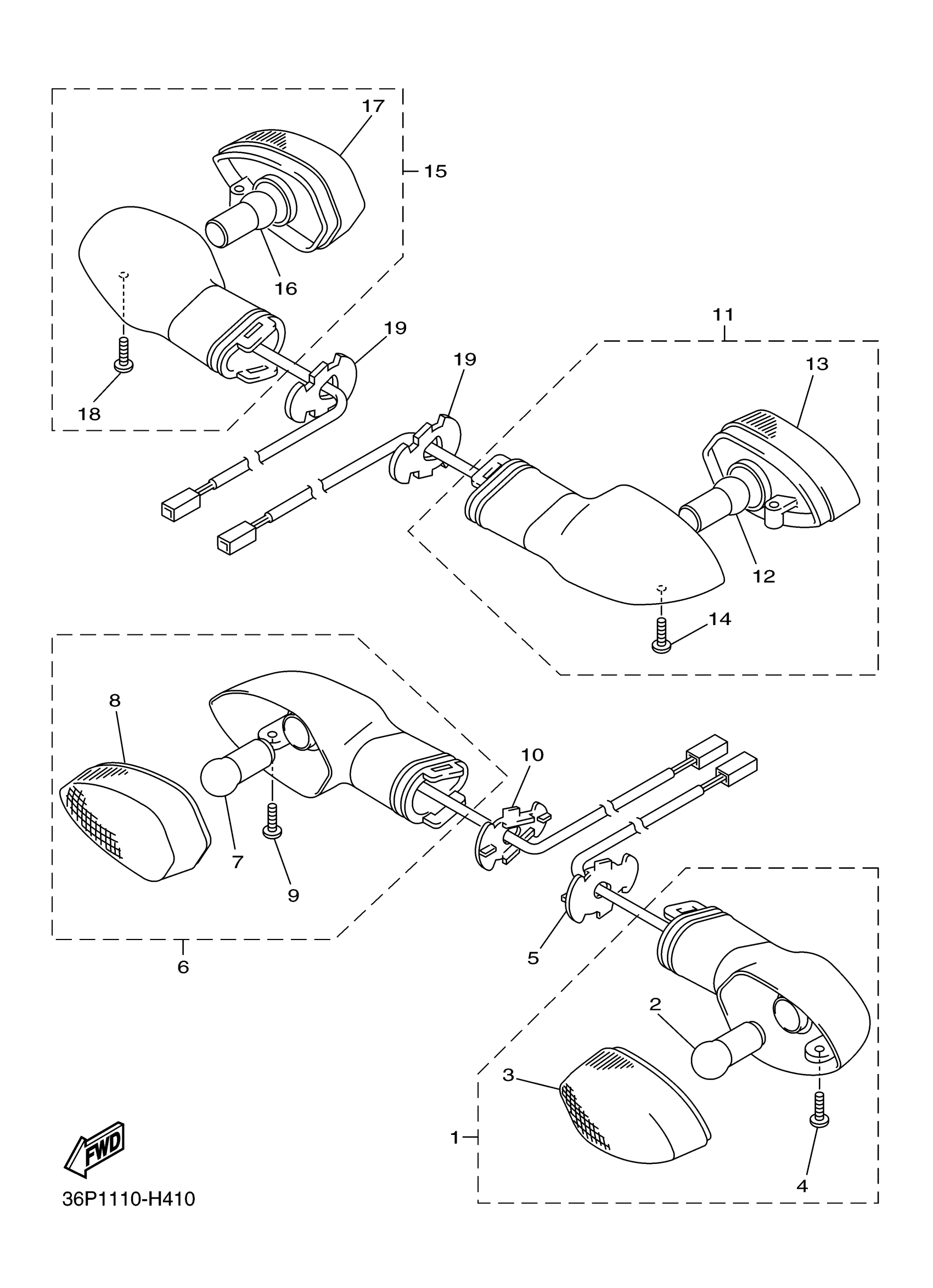 17
15
16
19
18
11
19
13
12
14
8
10
7
9
6
5
2
3
1
4
FWD
36P1110-H410