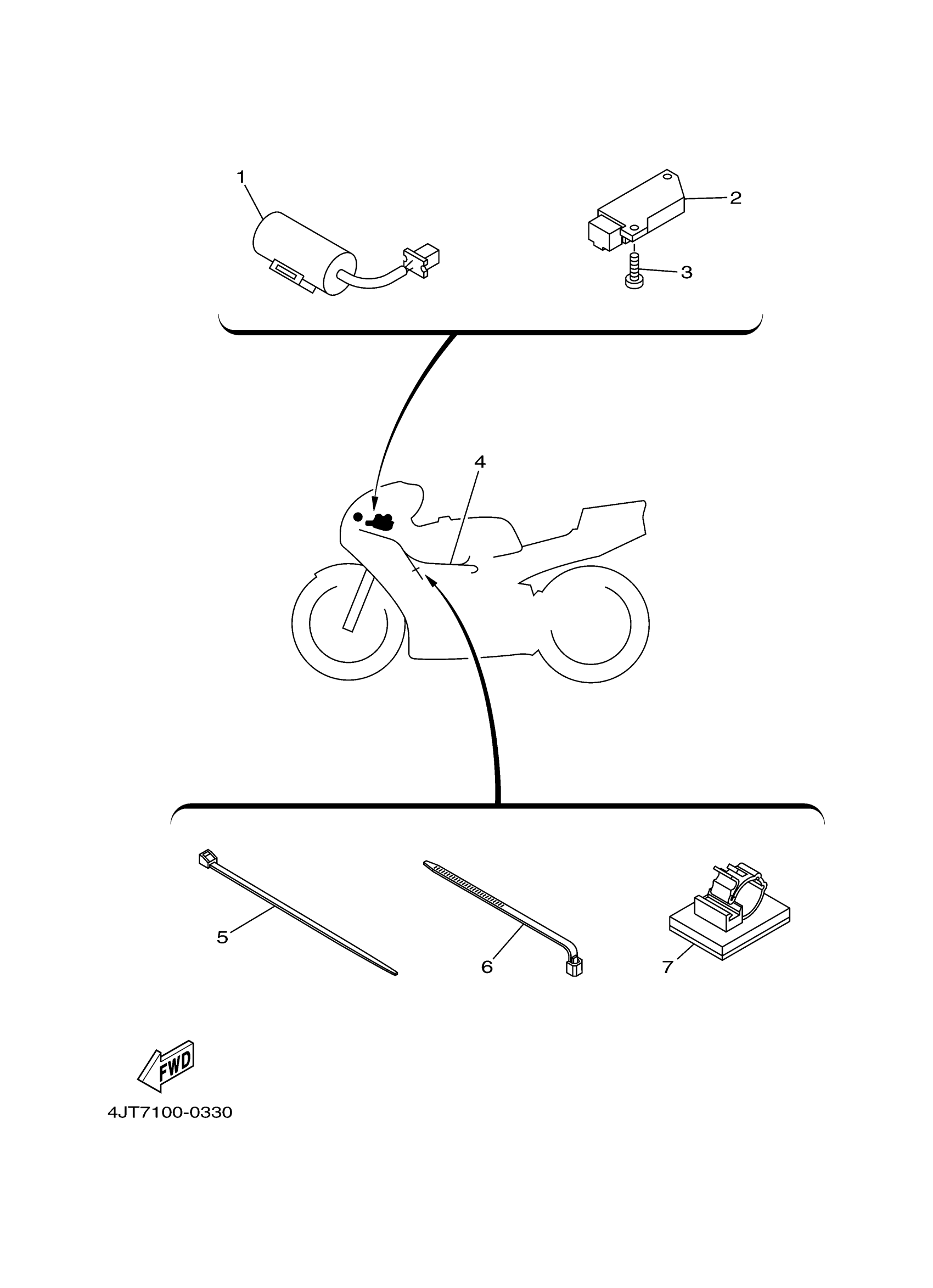 1
2
3
4
5
6
7
FWD
4JT7100-0330