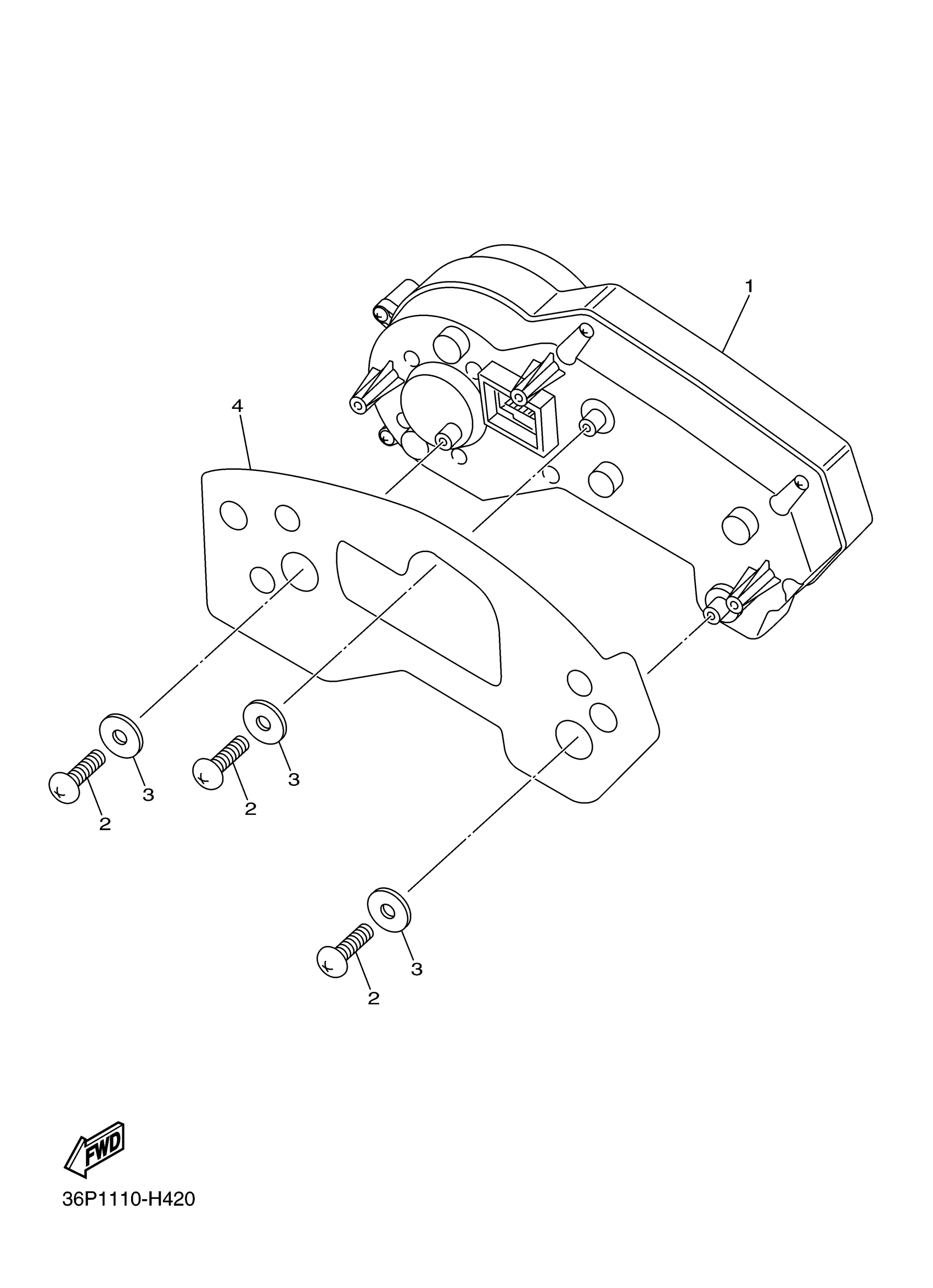 1
4
3
2
3
2
3
2
FWD
36P1110-H420