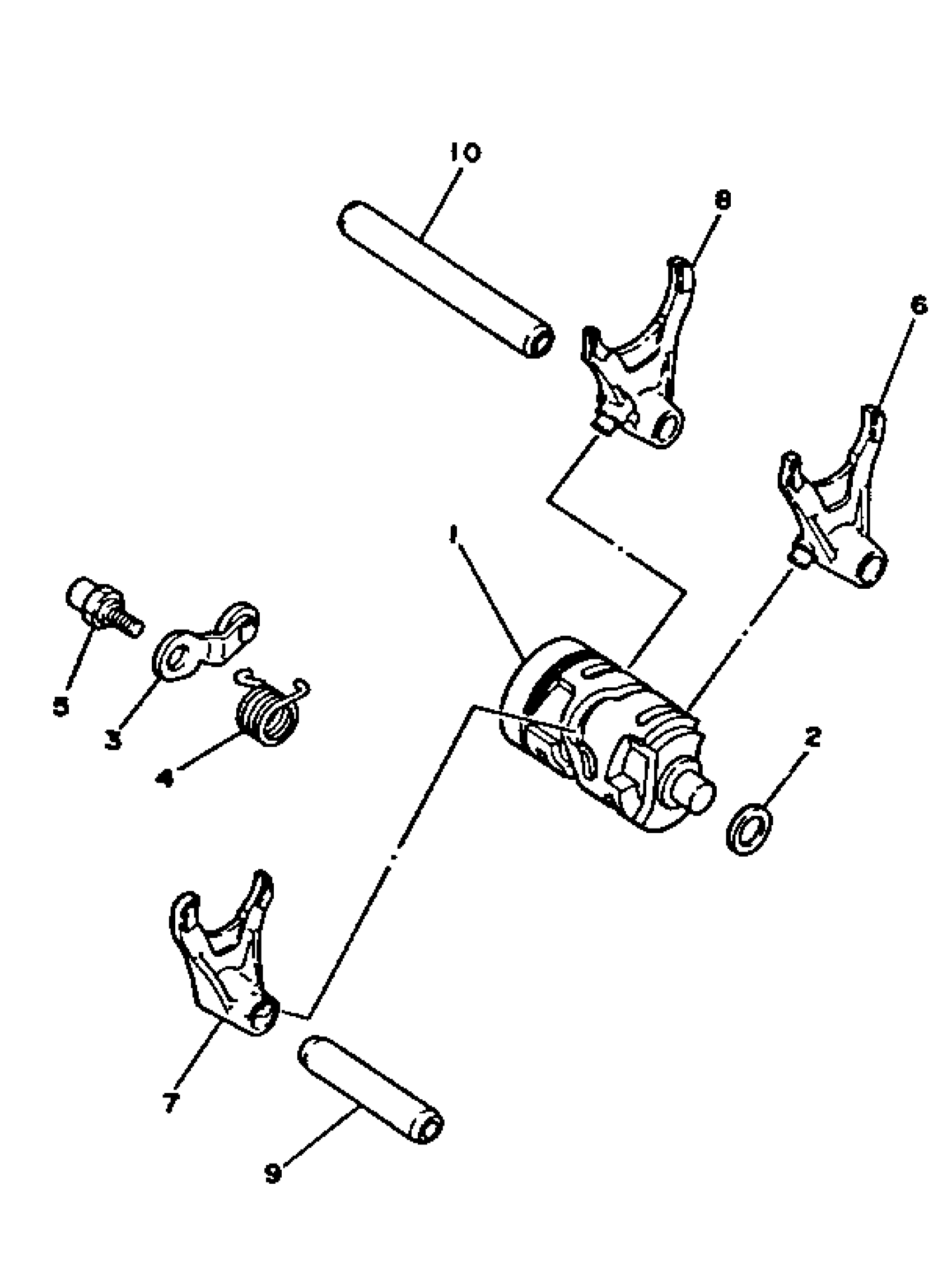 10
8
6
1
5
3
4
2
7
9