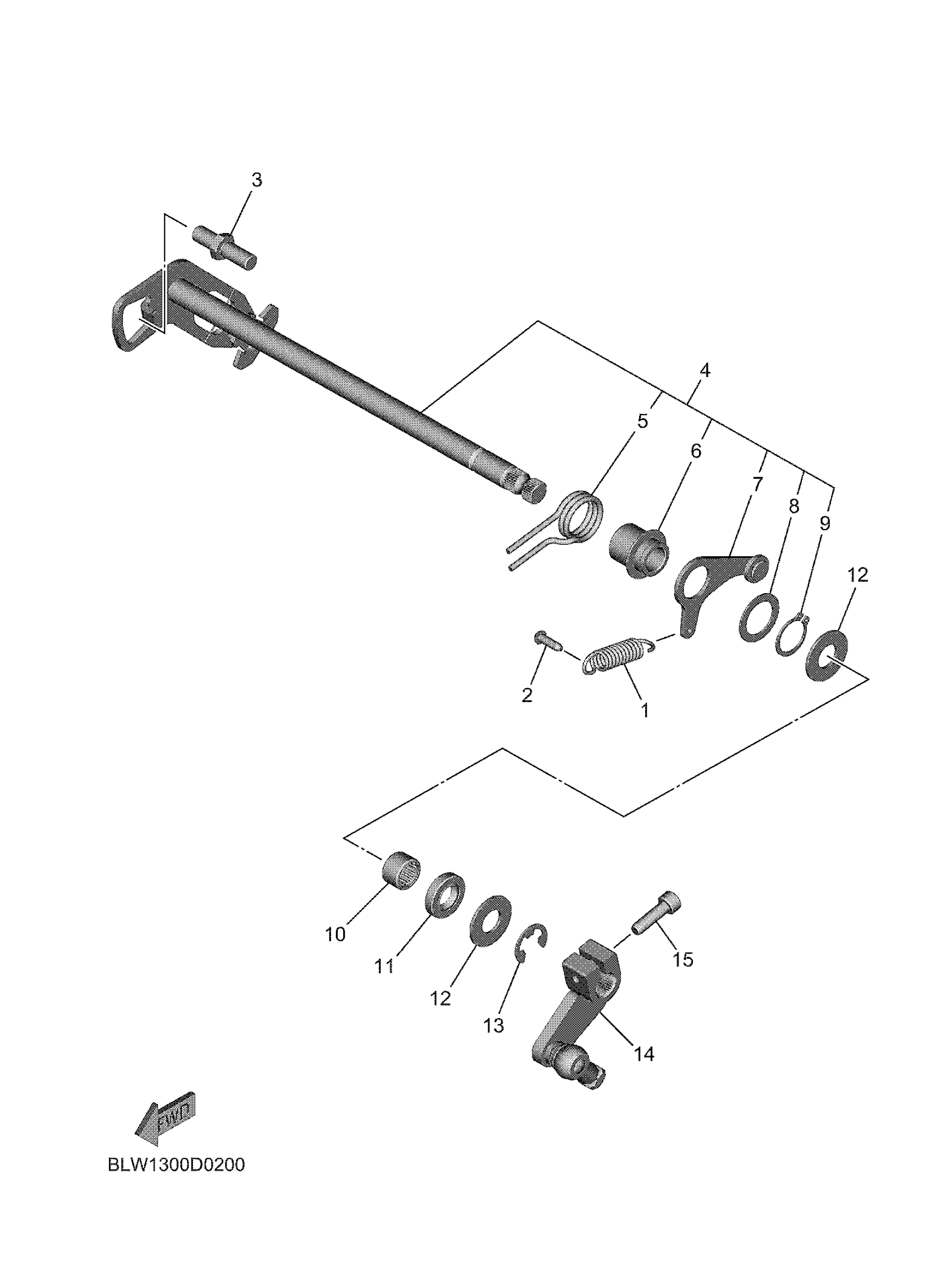 3

4

5

6

7

8

9

12

2

1

10

11

12

13

14

15

FWD

BLW1300D0200