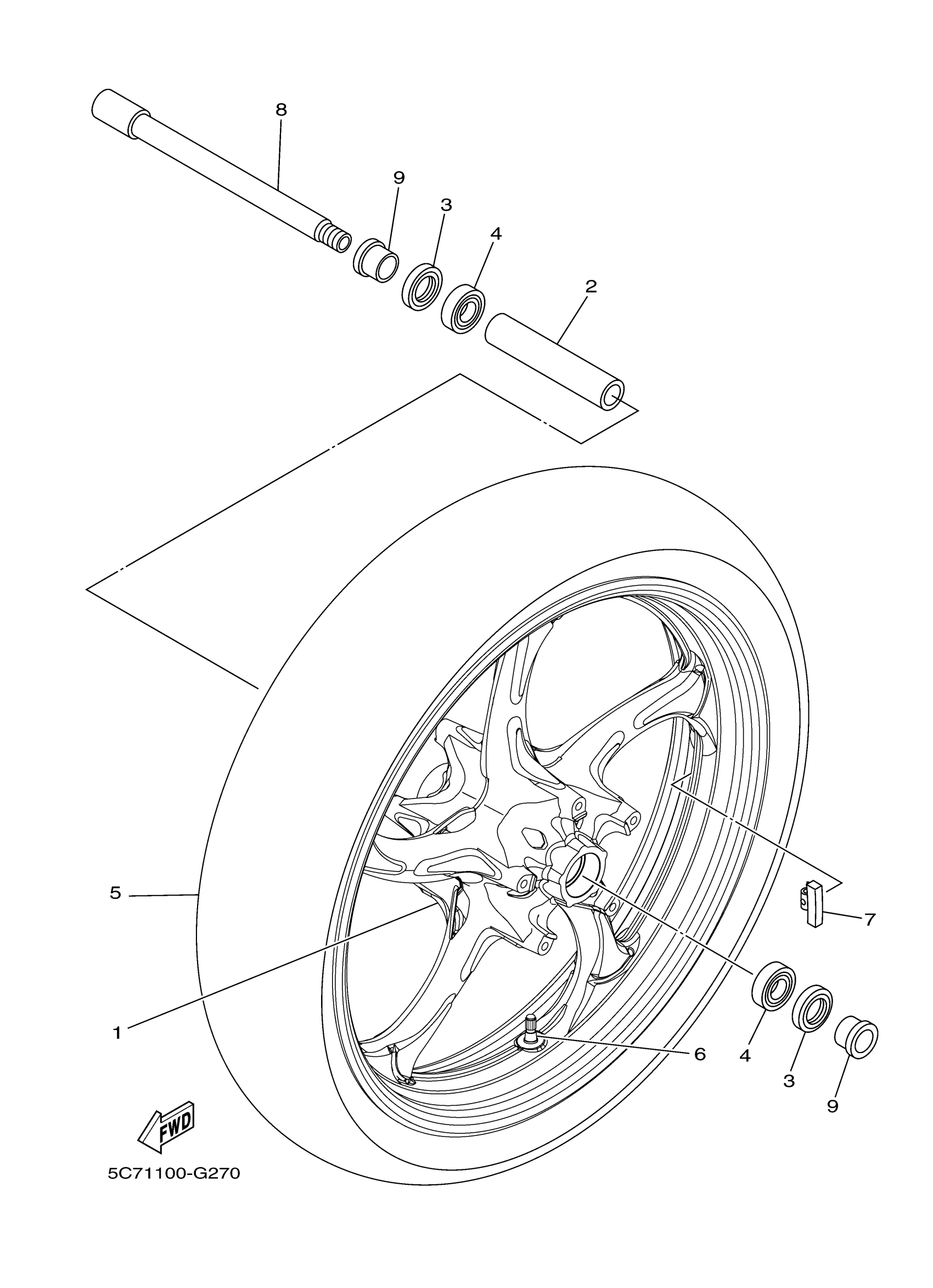 8

9

3

4

2

5

7

1

6

4

3

9

FWD

5C71100-G270