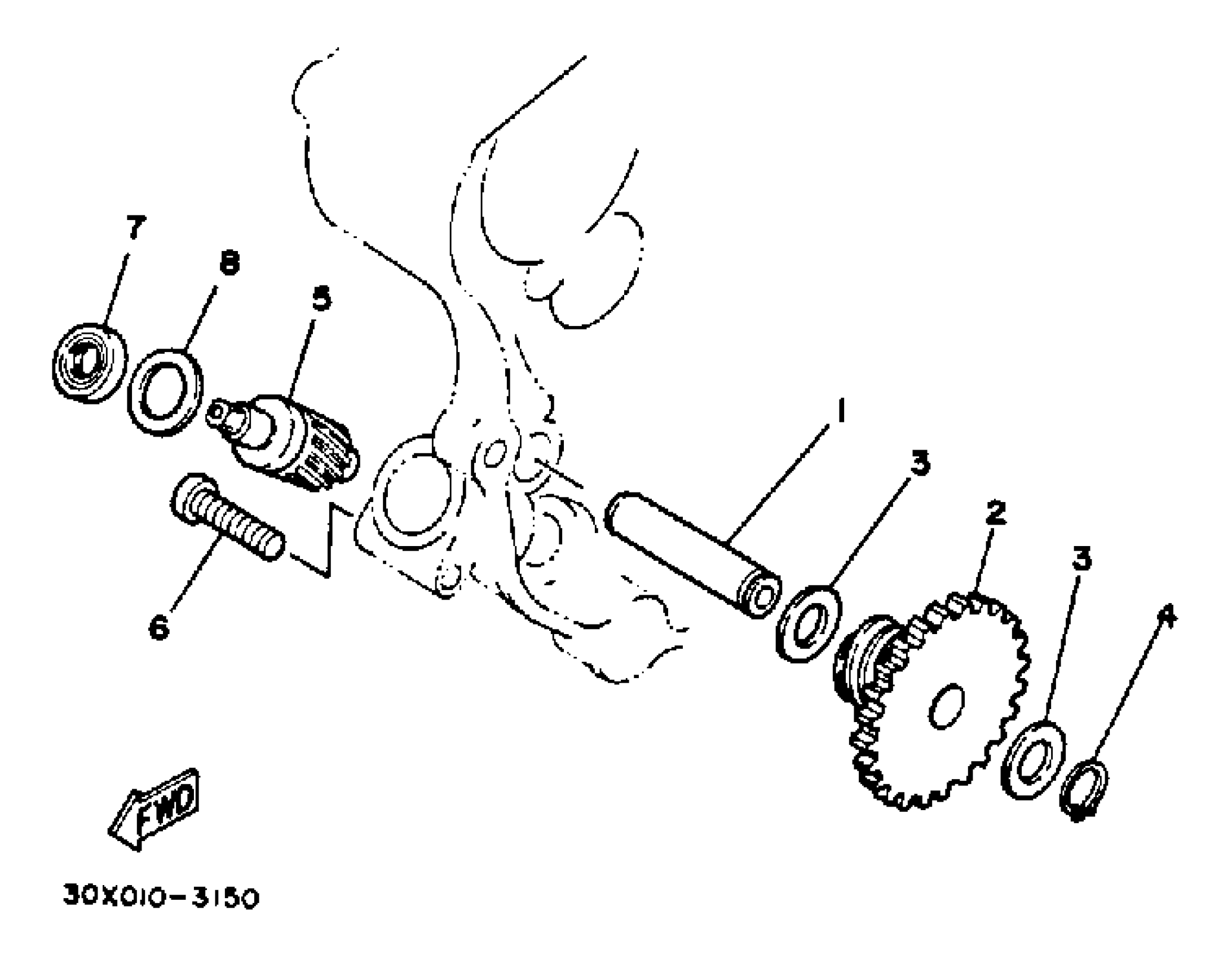 7
8
5
1
3
2
3
4
6
FWD
30X010-3150