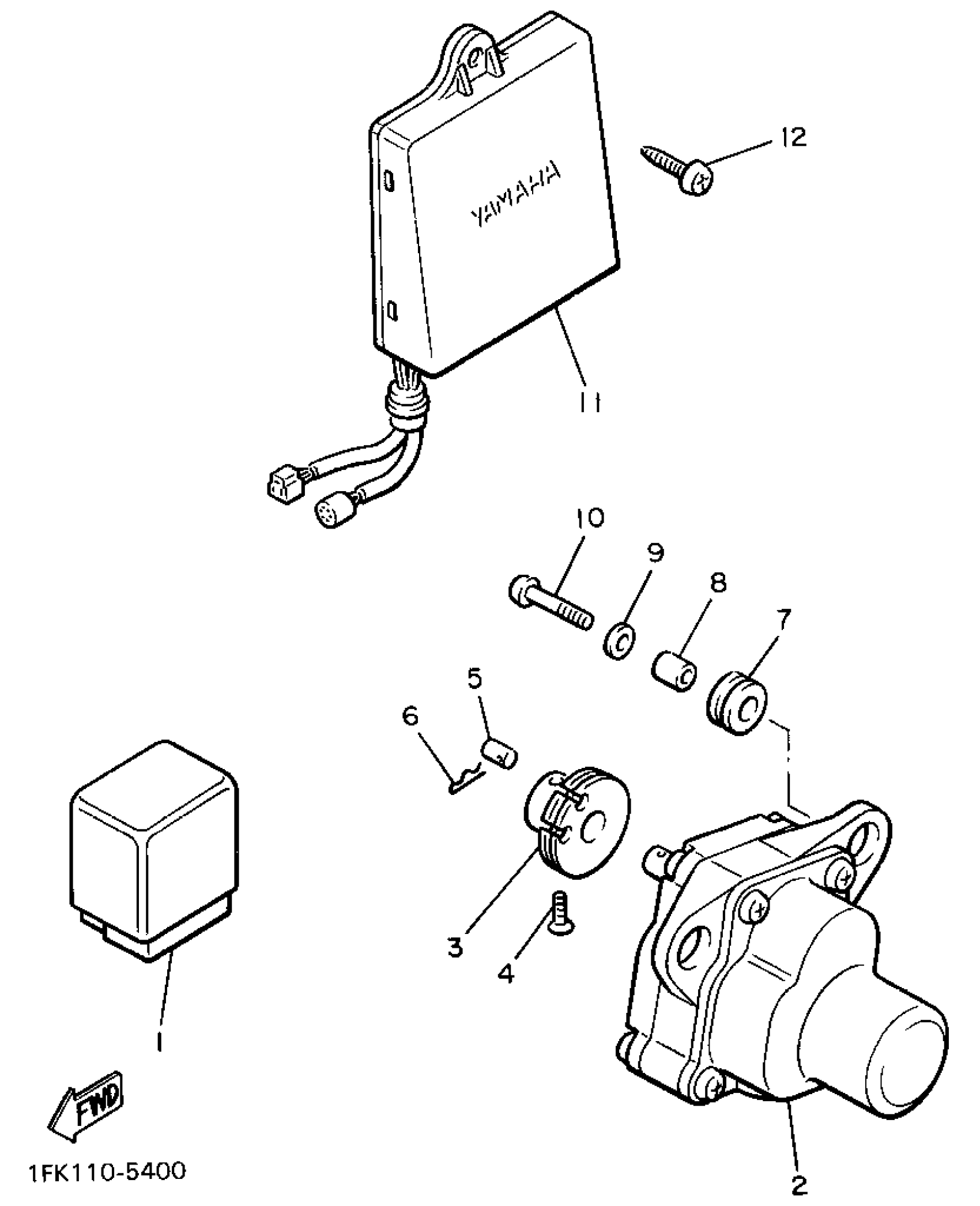 YAMAHA

12

11

10

9

8

7

5

6

3

4

1

2

FWD

1FK110-5400