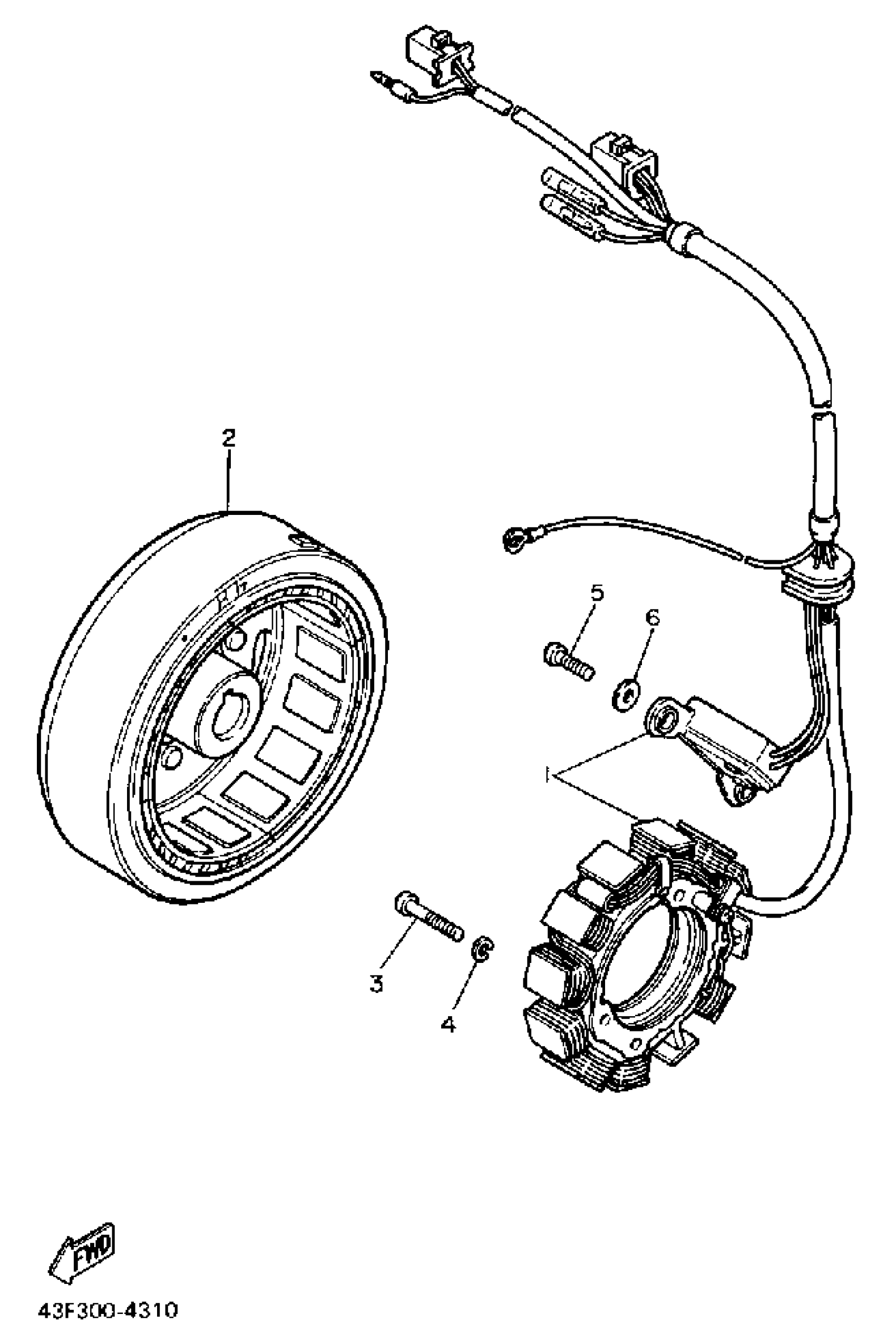 2

5

6

1

3

4

FWD

43F300-4310