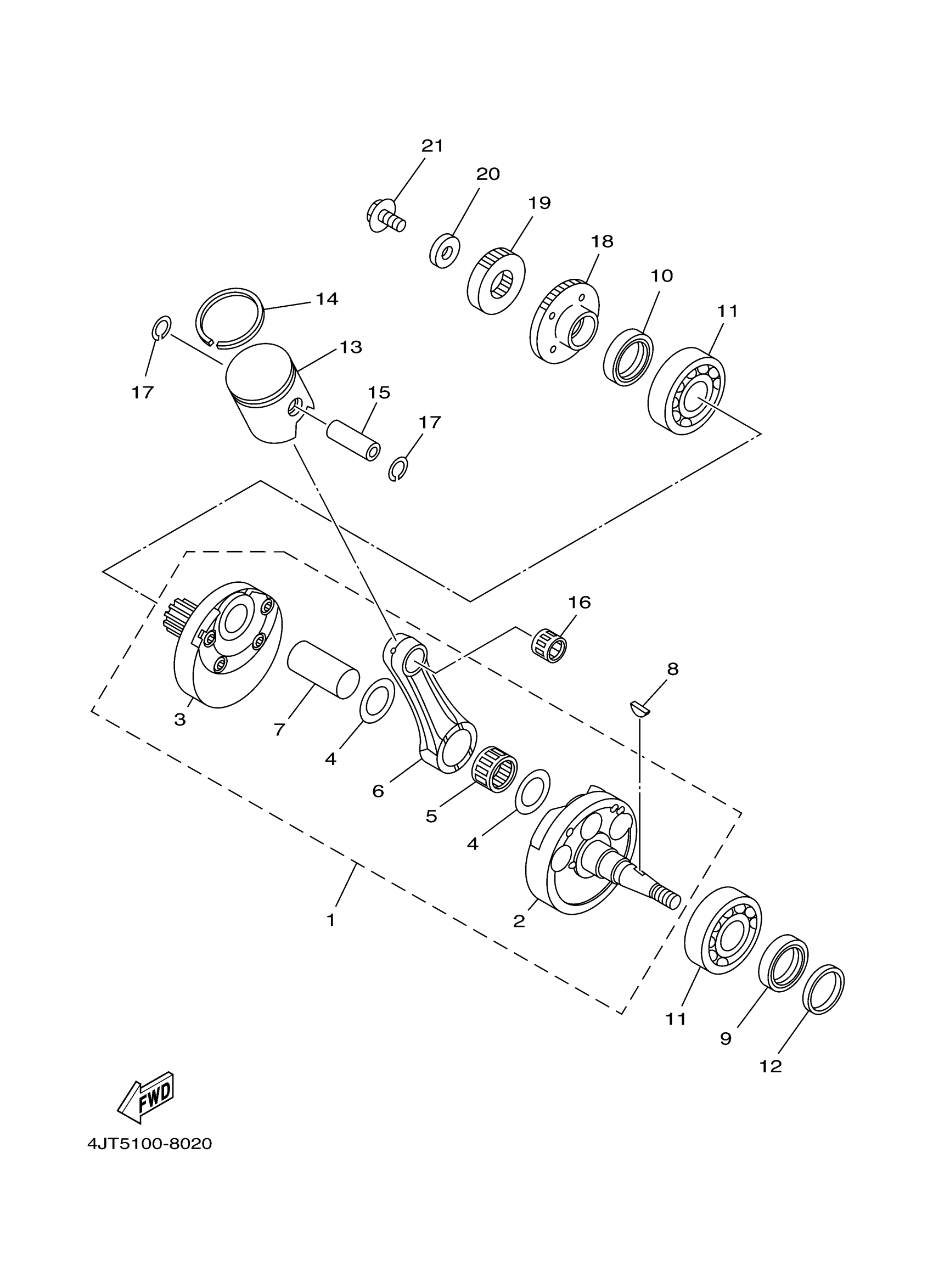 21
20
19
18
10
11
14
13
17
15
17
16
8
3
7
4
6
5
4
1
2
11
9
12
FWD
4JT5100-8020