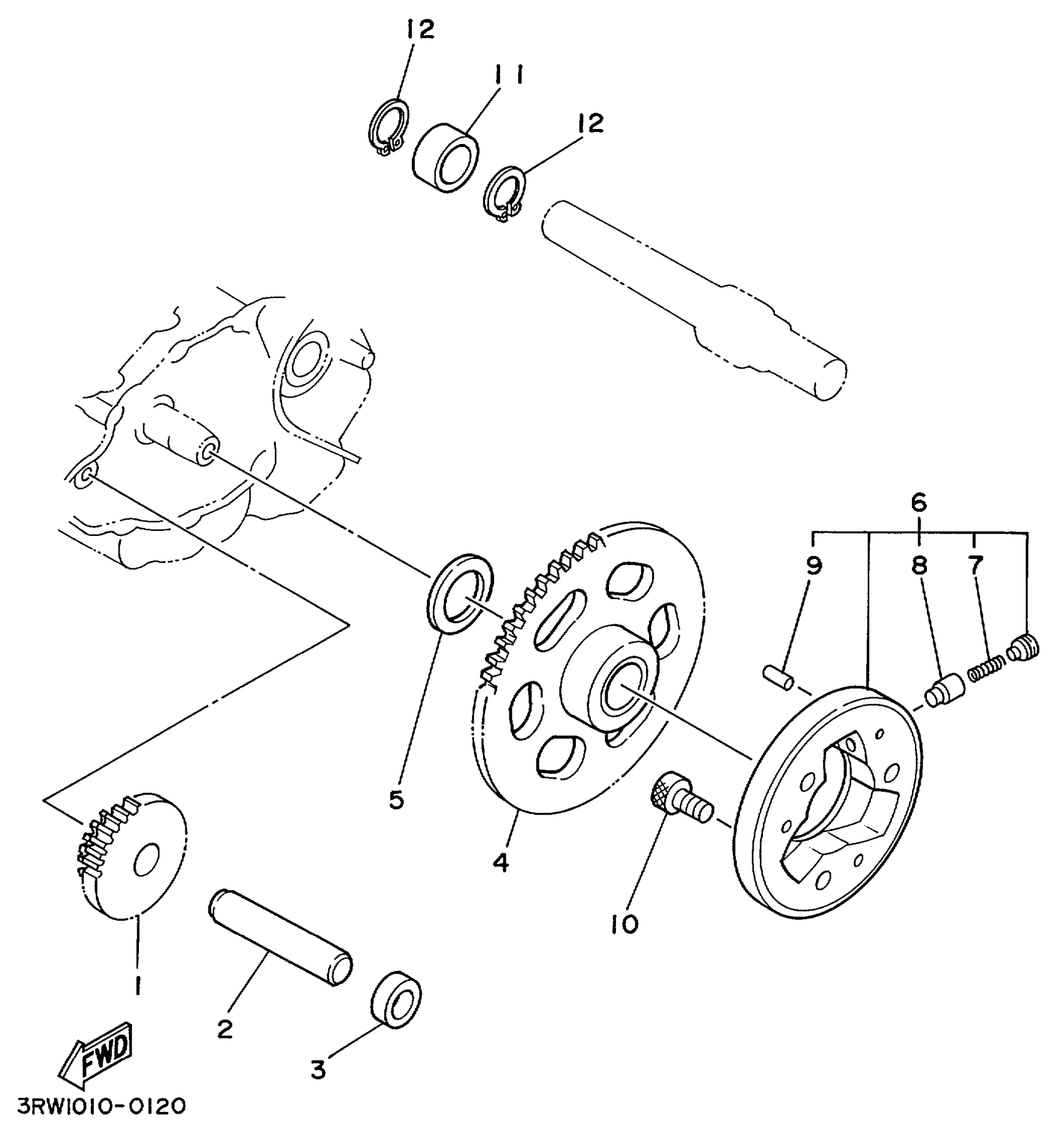 12
11
12
6
9
8
7
5
4
10
1
2
3
FWD
3RW1010-0120