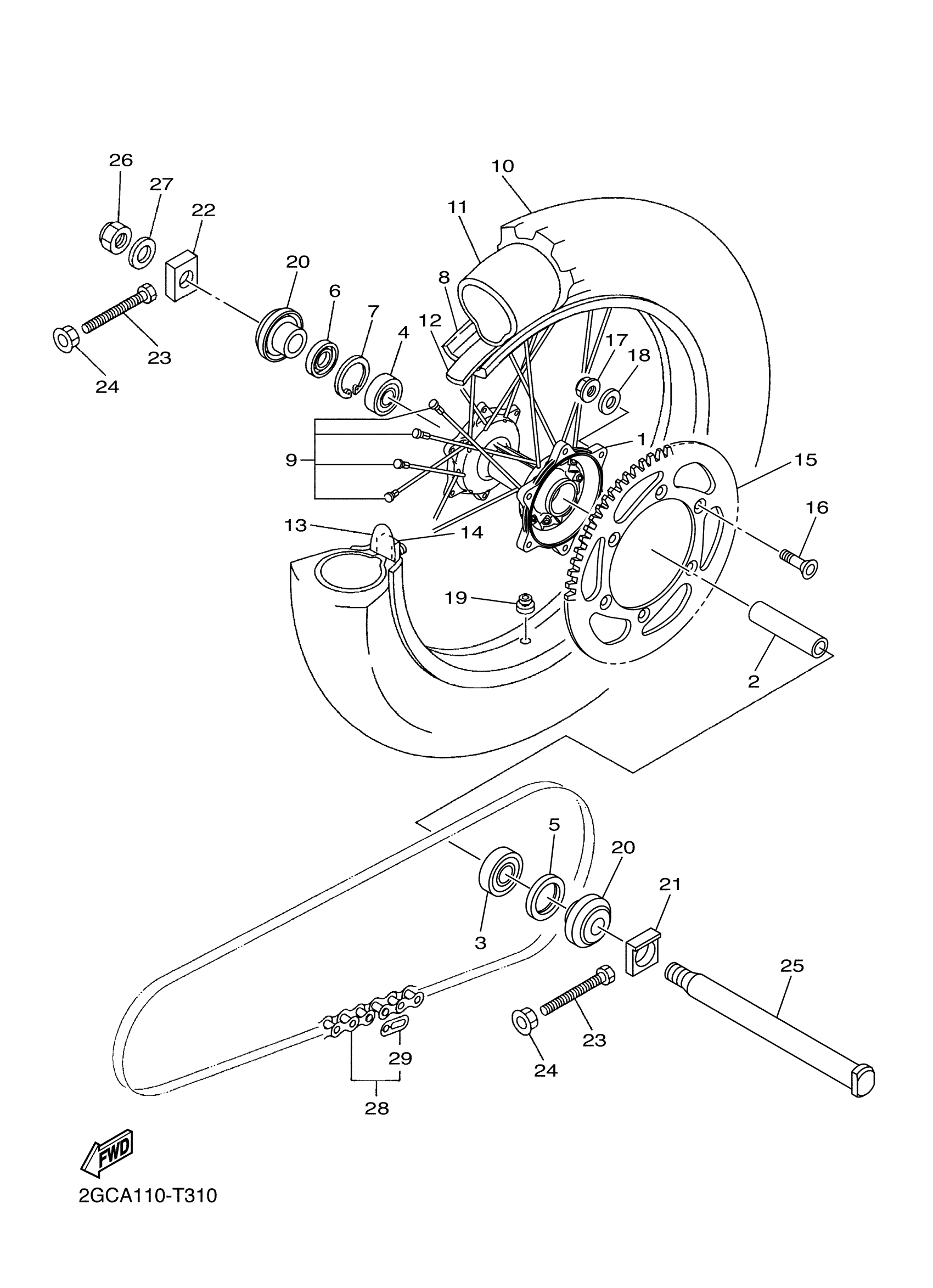 26
27
22
10
11
20
8
6
7
12
4
23
24
17
18
9
1
15
16
13
14
19
2
5
20
21
3
25
23
24
29
28
FWD
2GCA110-T310