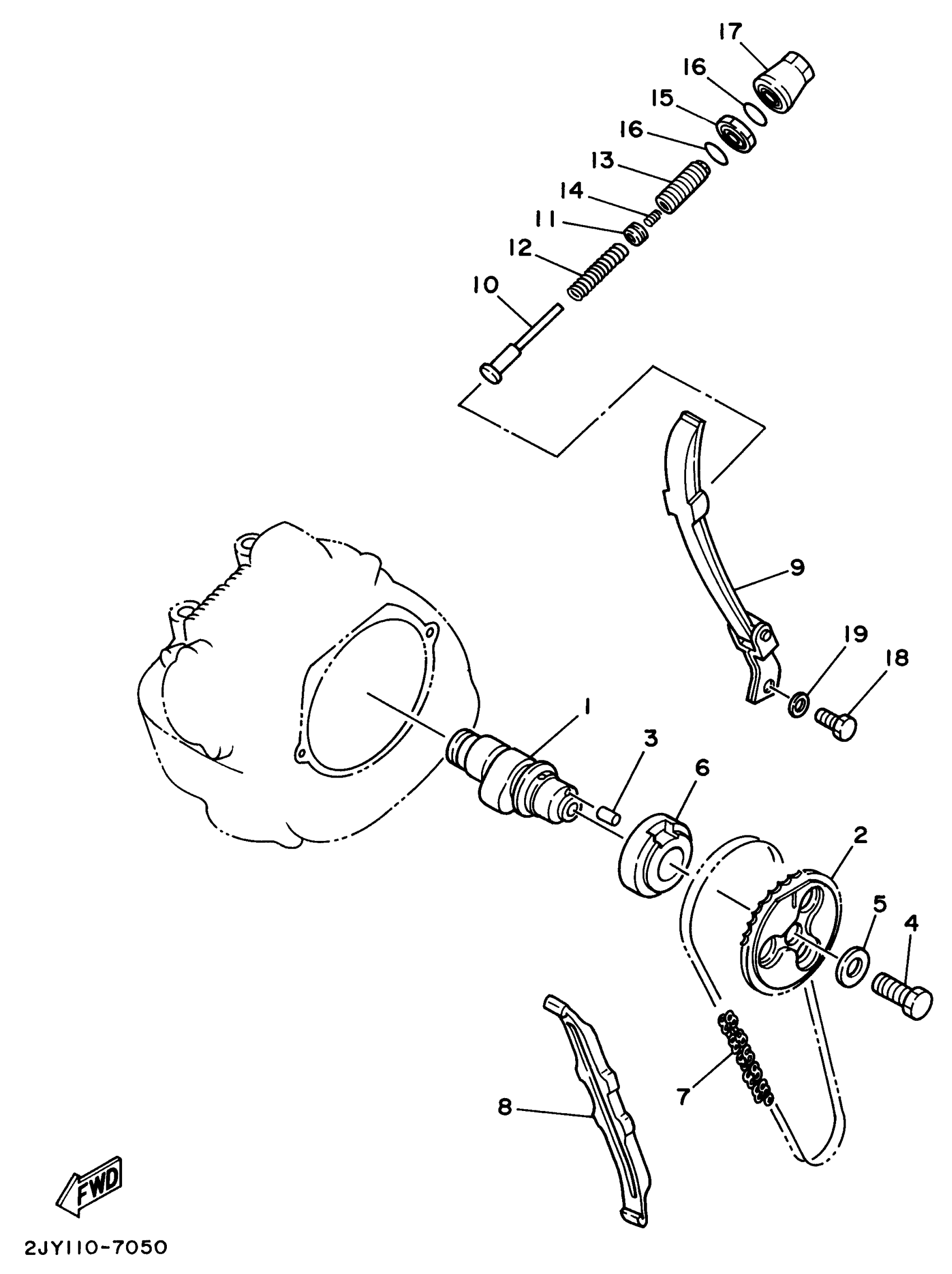 17
16
15
16
13
14
11
12
10
9
19
18
1
3
6
2
5
4
7
8
FWD
2JY110-7050