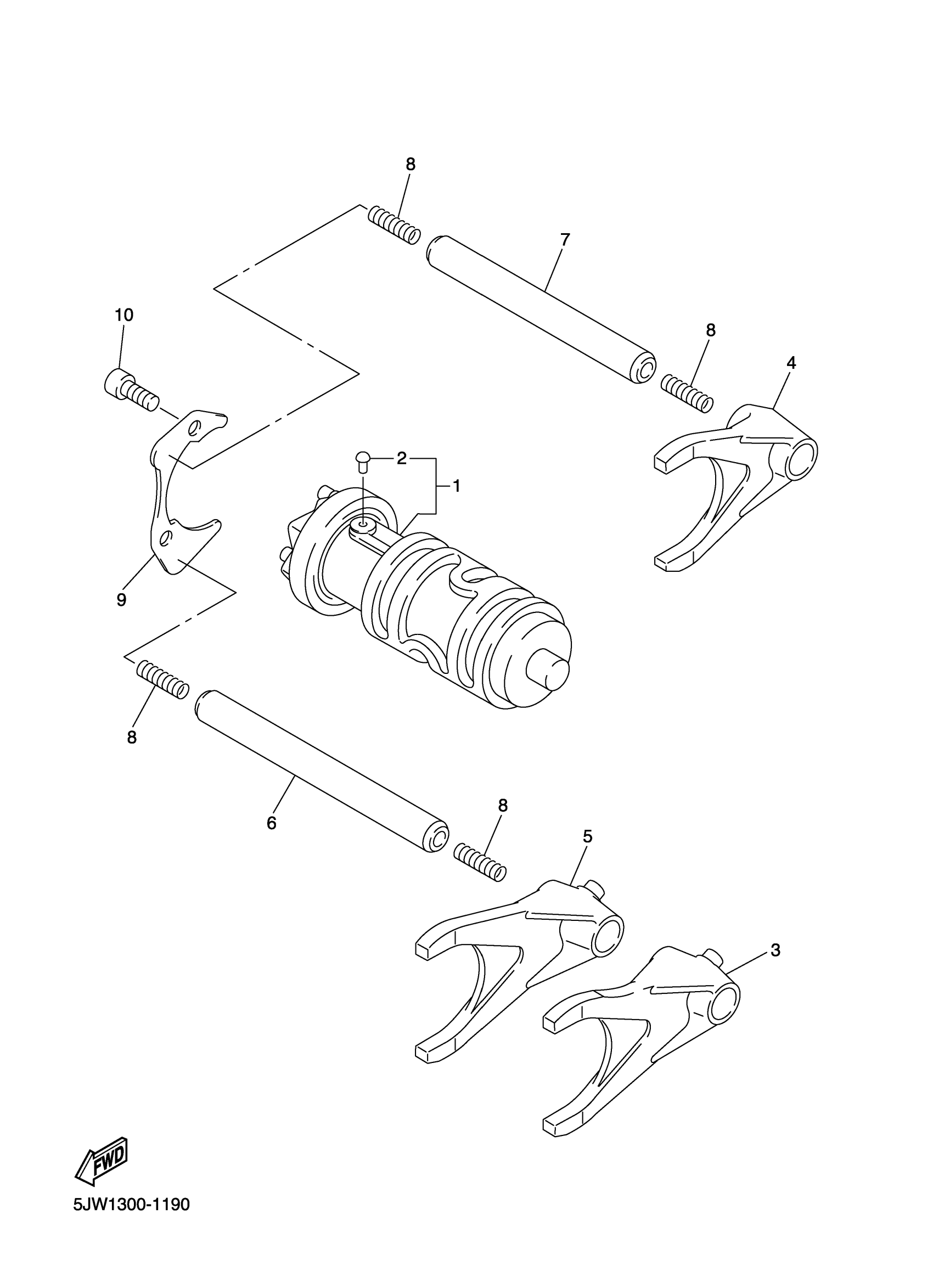 8

7

10

8

4

2

1

9

8

6

8

5

3

FWD

5JW1300-1190