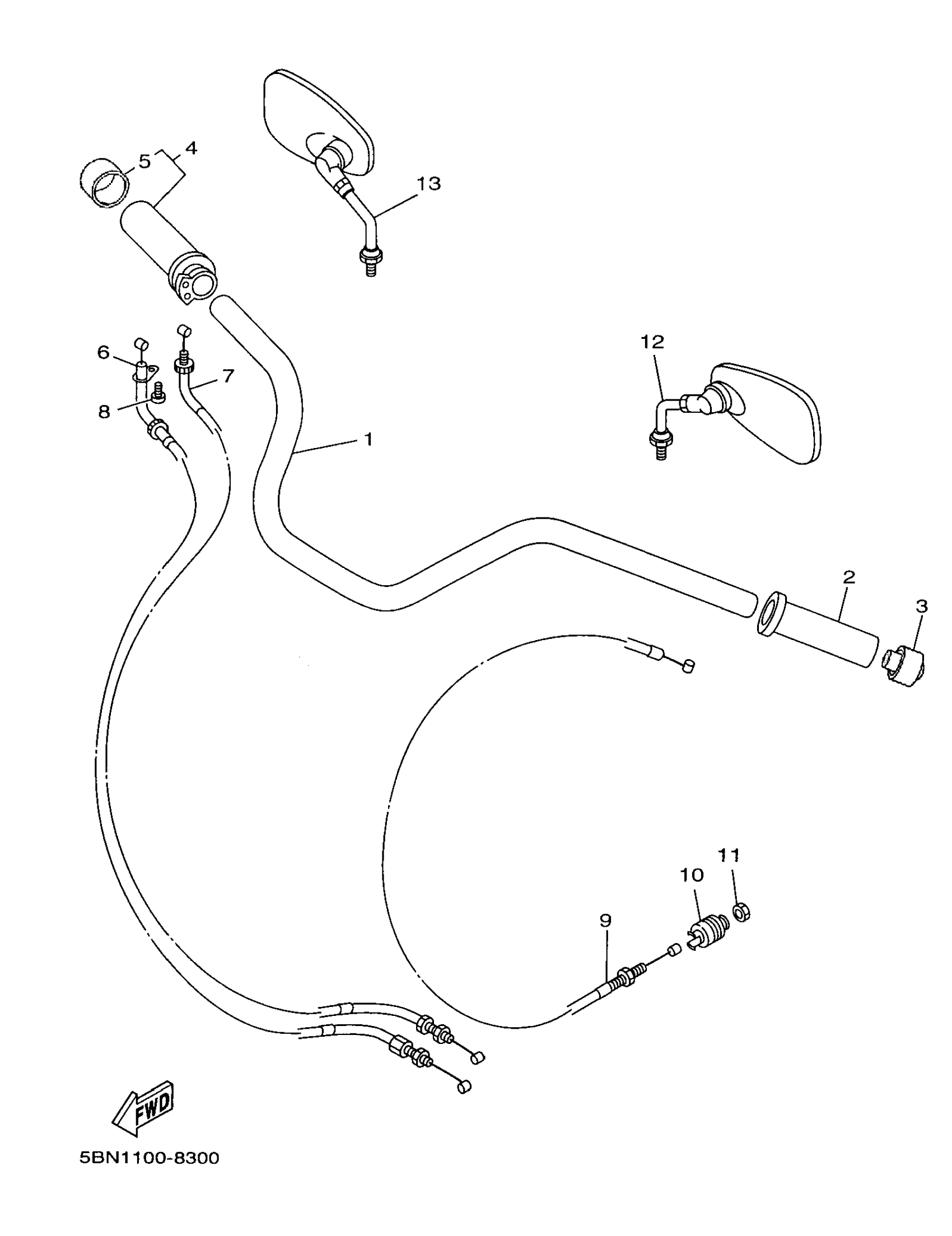 5
4
13
6
7
8
12
1
2
3
11
10
9
FWD
5BN1100-8300