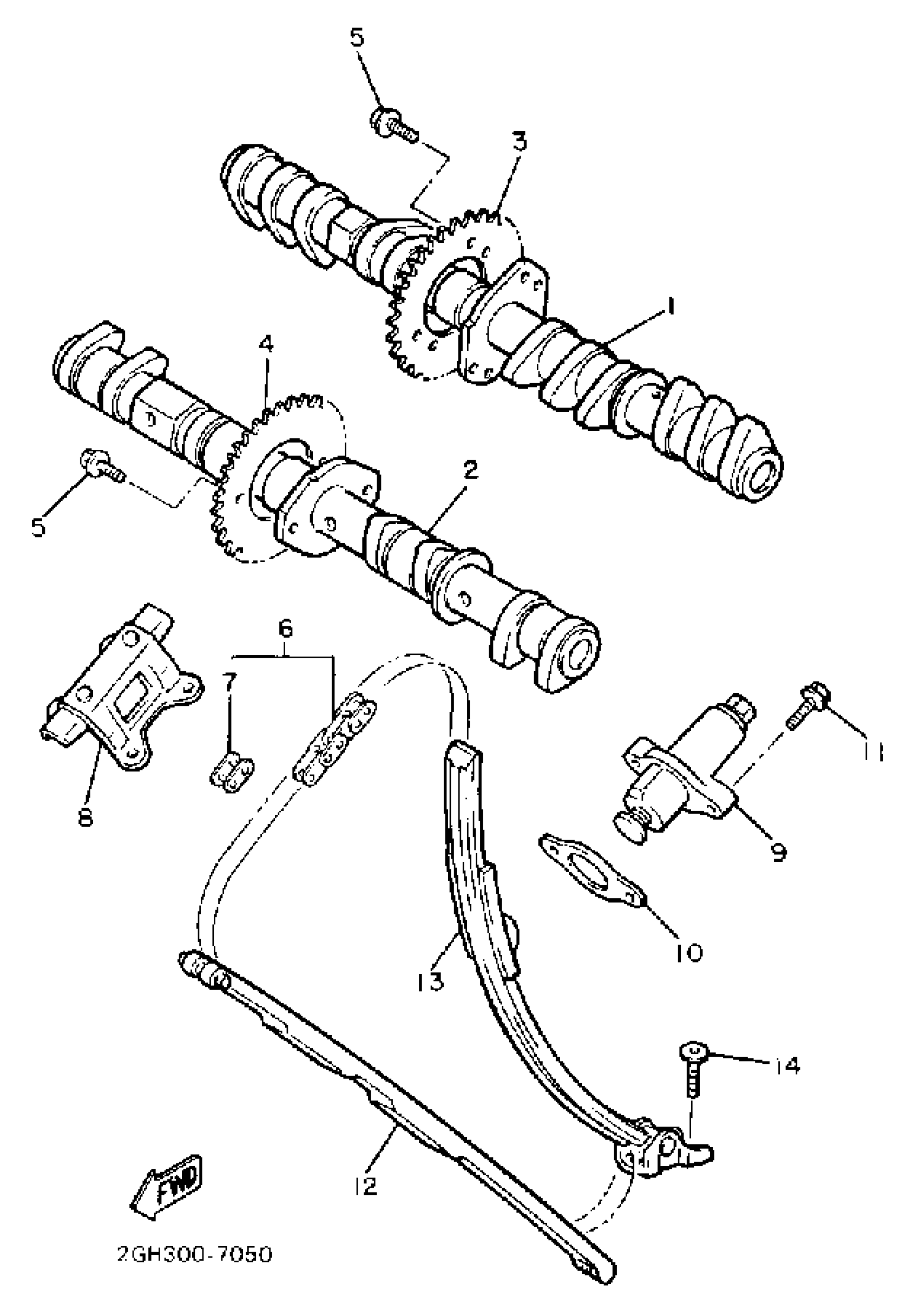 5
3
1
4
2
5
6
7
8
11
9
10
13
14
12
FWD
2GH300-7050