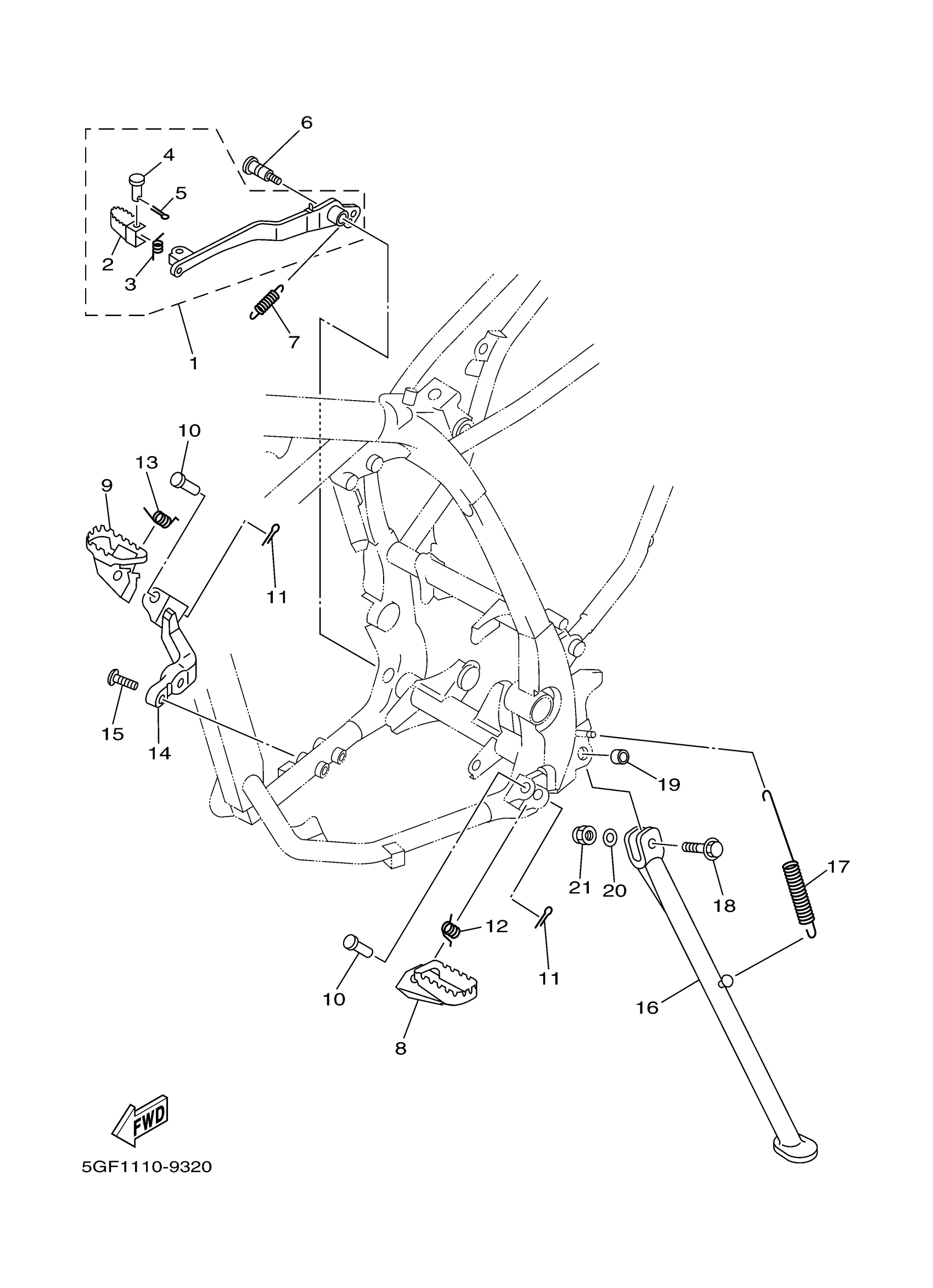 6
4
5
2
3
7
1
10
13
9
11
15
14
19
17
21
20
18
12
11
10
16
8
FWD
5GF1110-9320