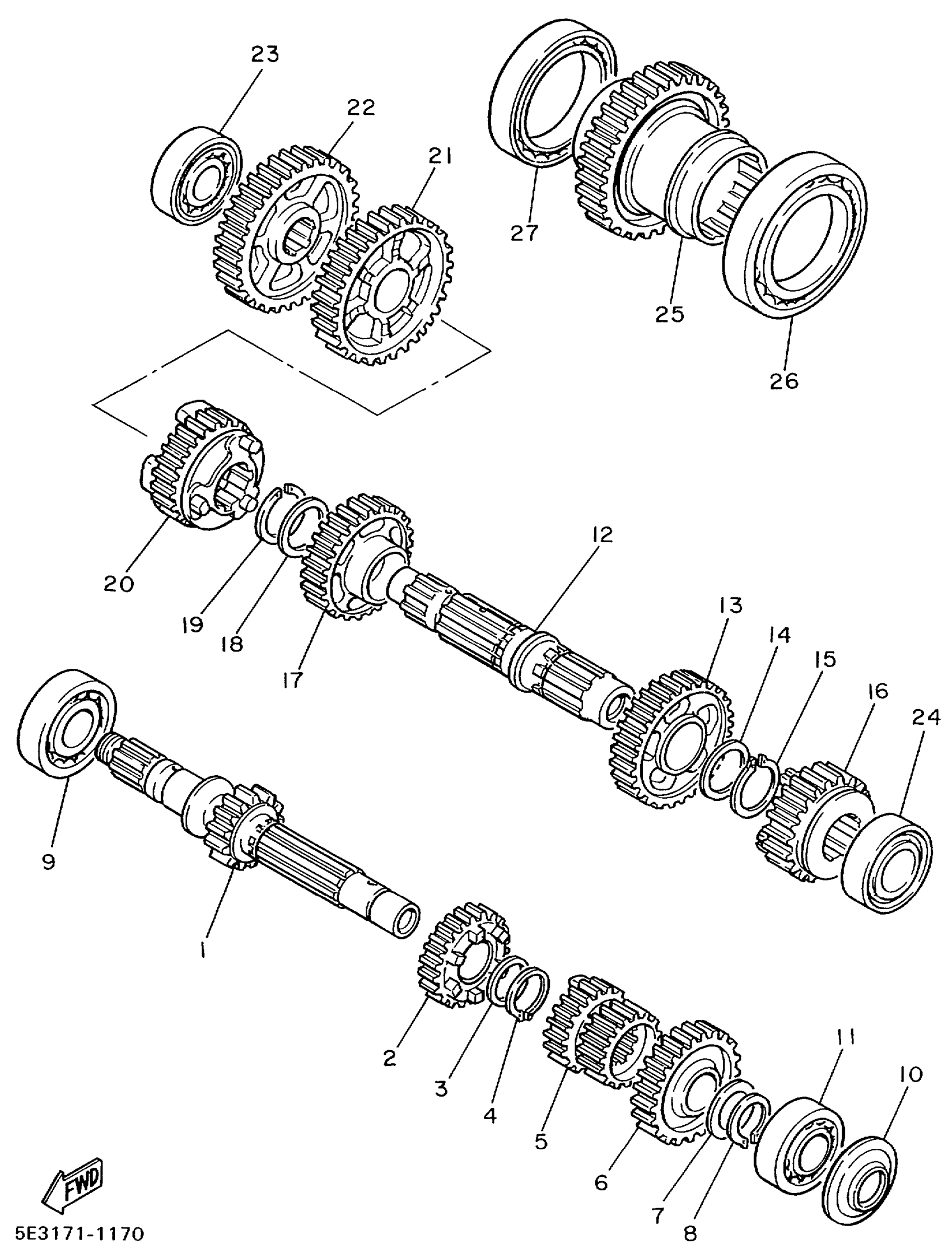 23
22
21
27
25
26
20
19
18
17
12
13
14
15
16
24
9
1
2
3
4
5
6
7
8
11
10
FWD
5E3171-1170