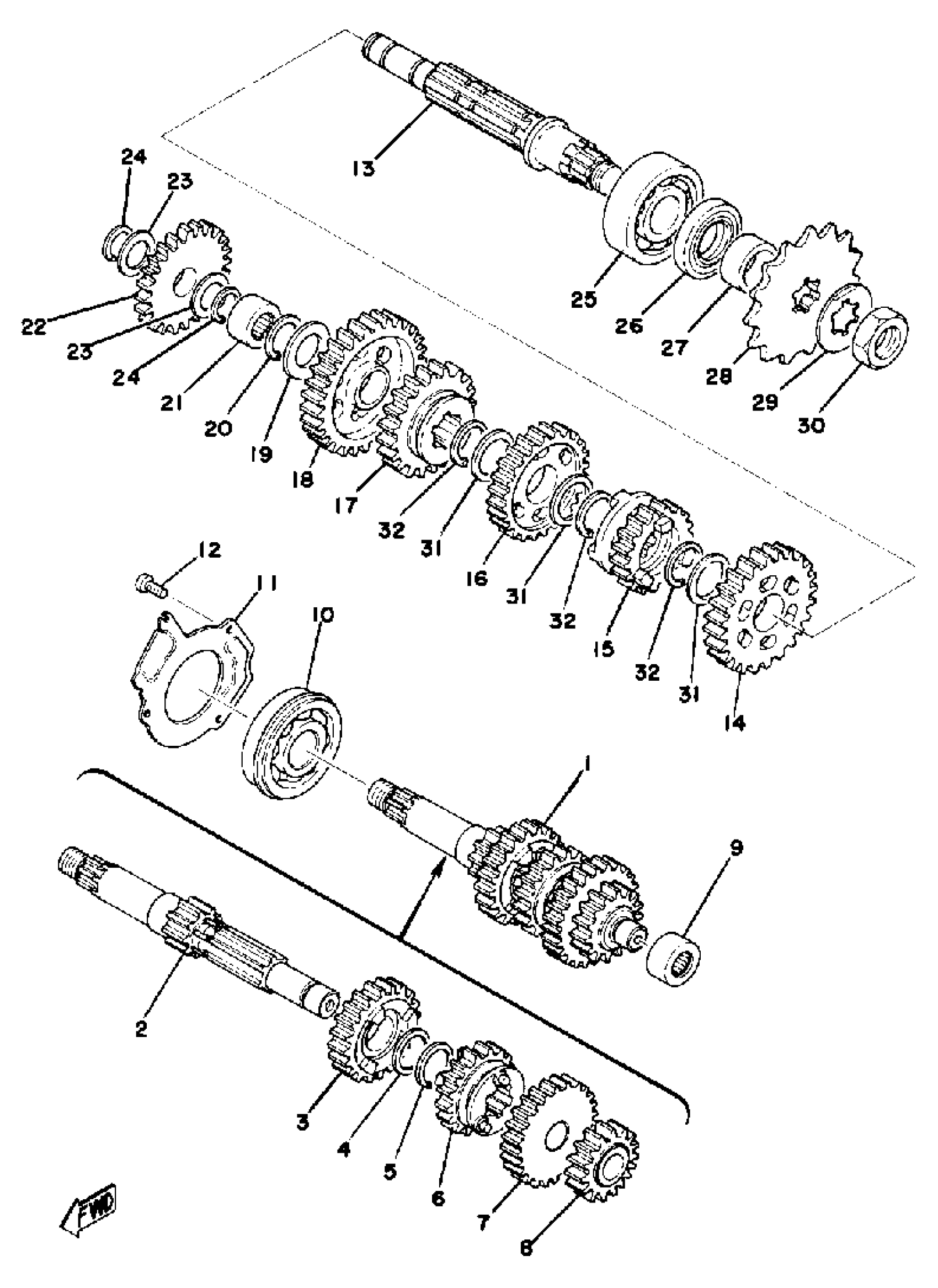 13
24
23
22
23
24
21
20
19
18
17
32
31
16
31
32
15
32
31
14
25
26
27
28
29
30
12
11
10
1
9
2
3
4
5
6
7
8
FWD