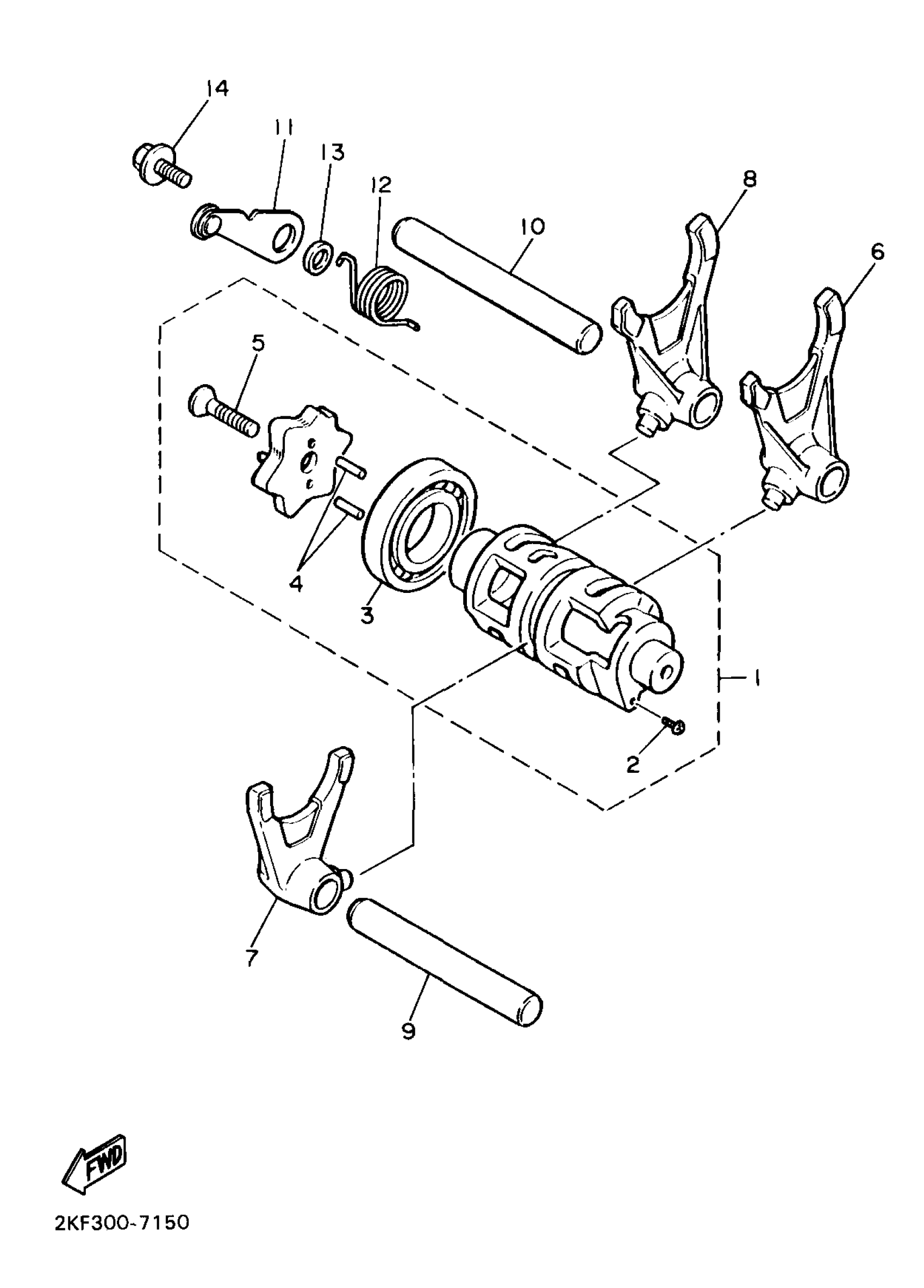 14
11
13
12
10
8
6
5
4
3
1
2
7
9
FWD
2KF300-7150