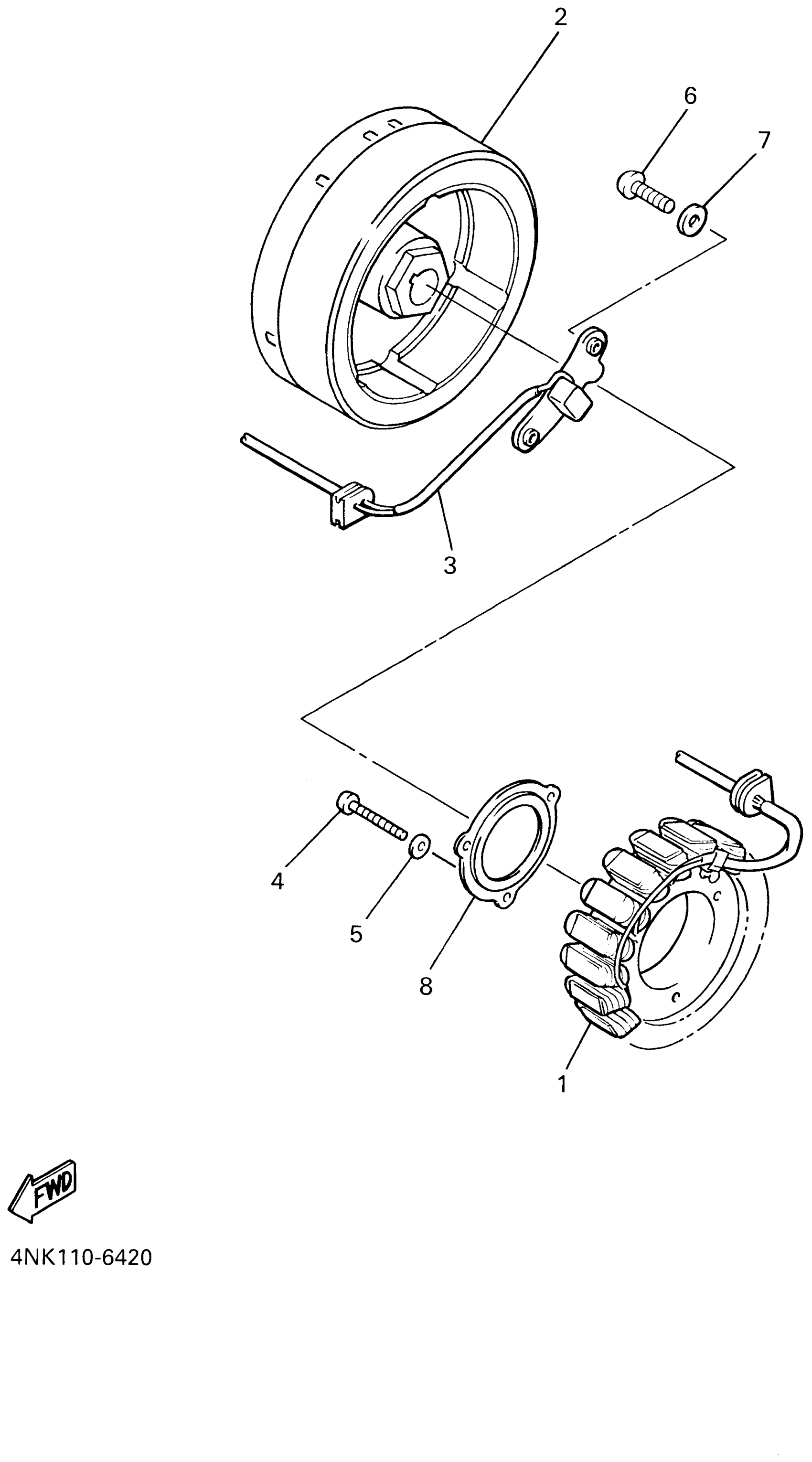 2

6

7

3

4

5

8

1

FWD

4NK110-6420