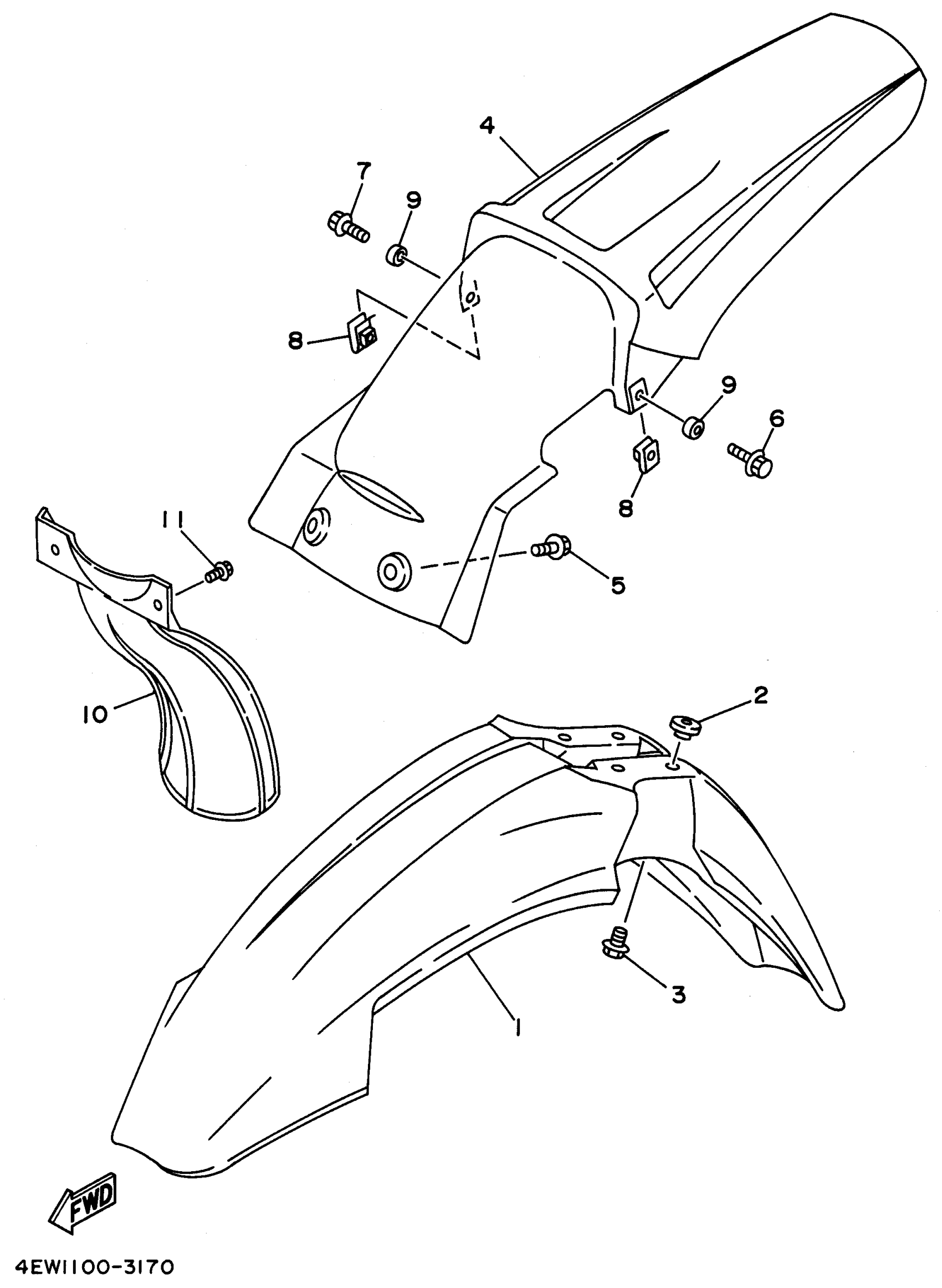 4
7
9
8
9
6
8
11
5
10
2
3
1
FWD
4EW1100-3170