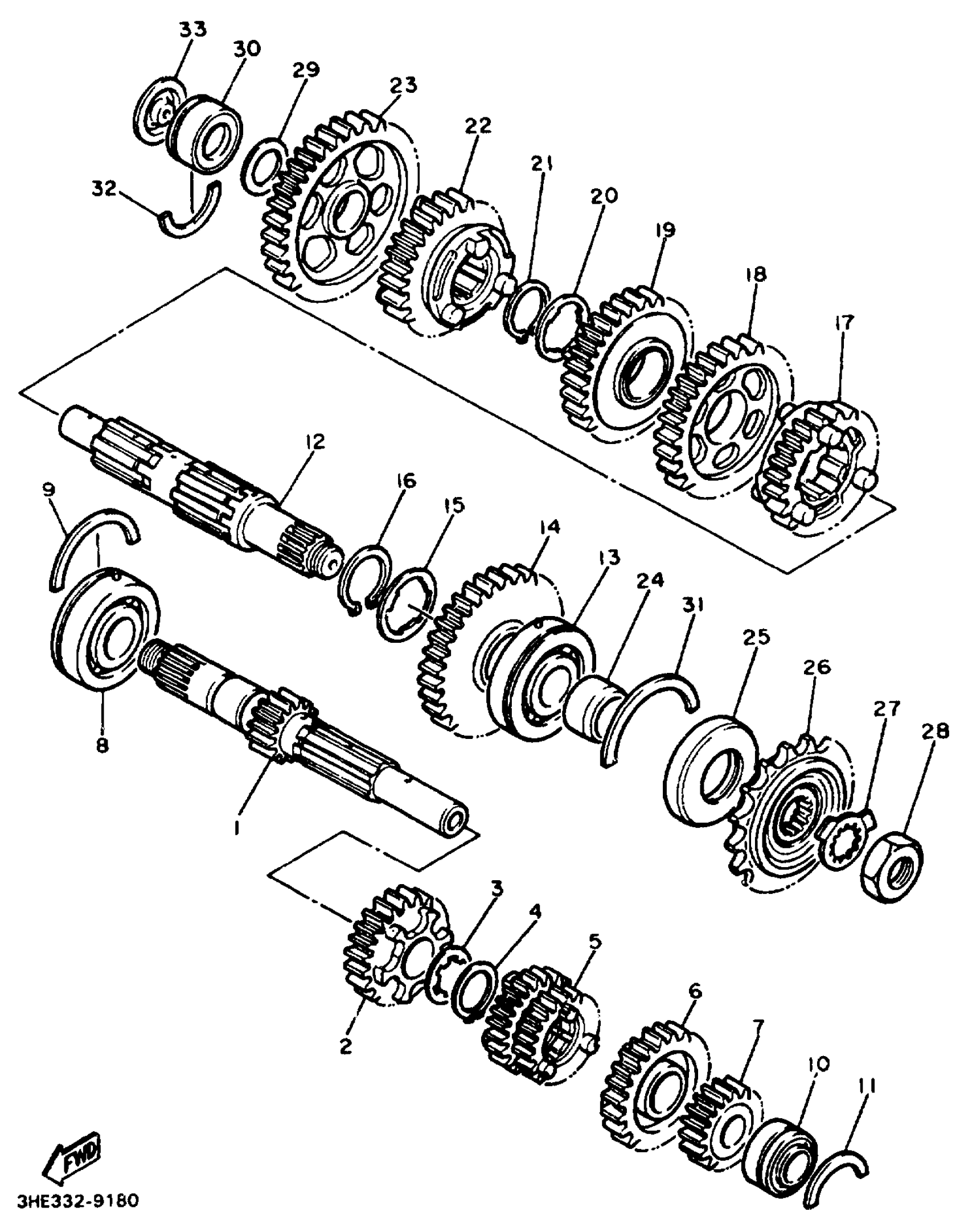 33
30
29
23
22
21
20
19
18
17
32
12
16
15
14
13
24
31
25
26
27
28
9
8
1
3
4
5
2
6
7
10
11
FWD
3HE332-9180