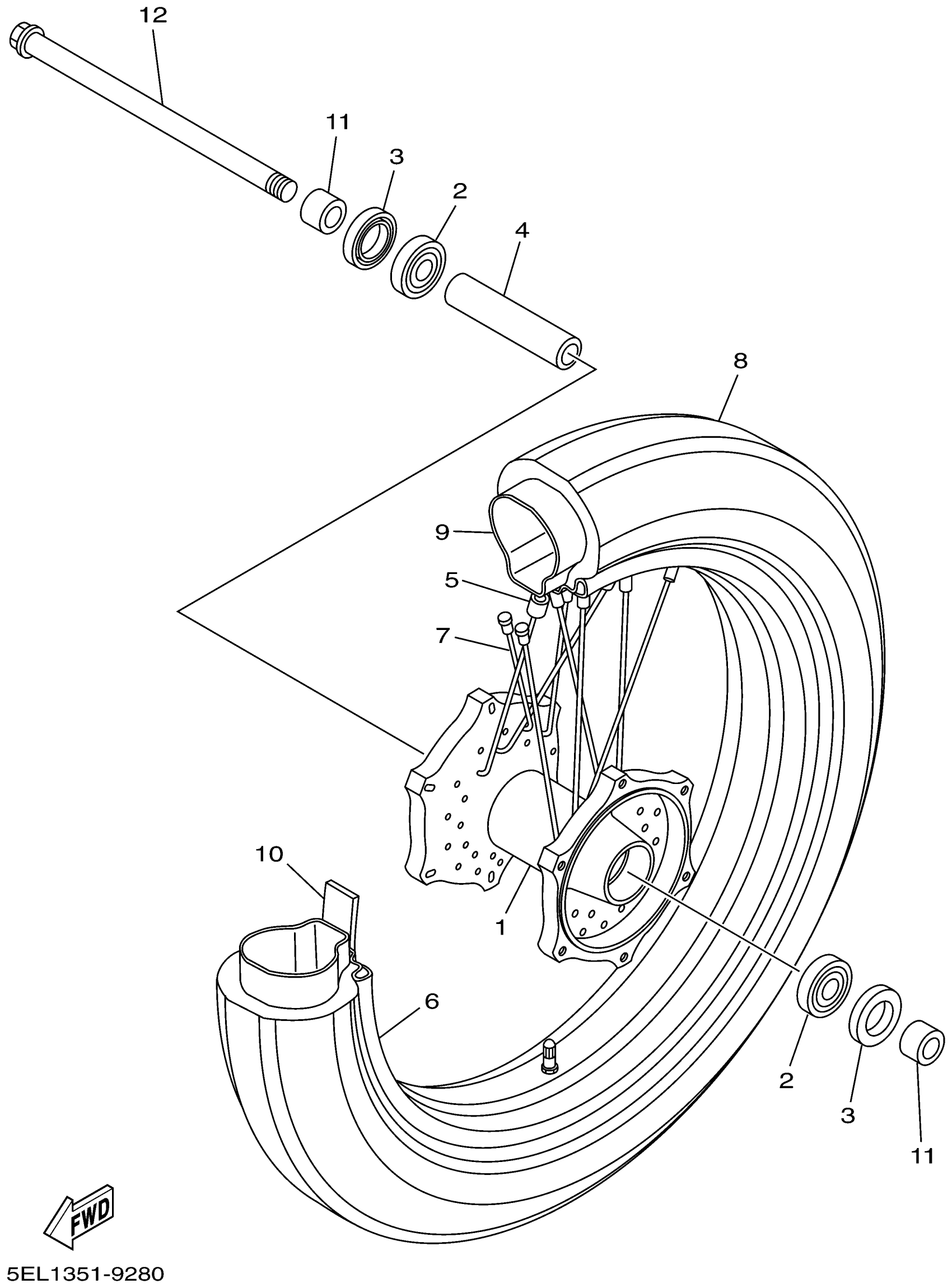 12
11
3
2
4
8
9
5
7
10
1
6
2
3
11
FWD
5EL1351-9280