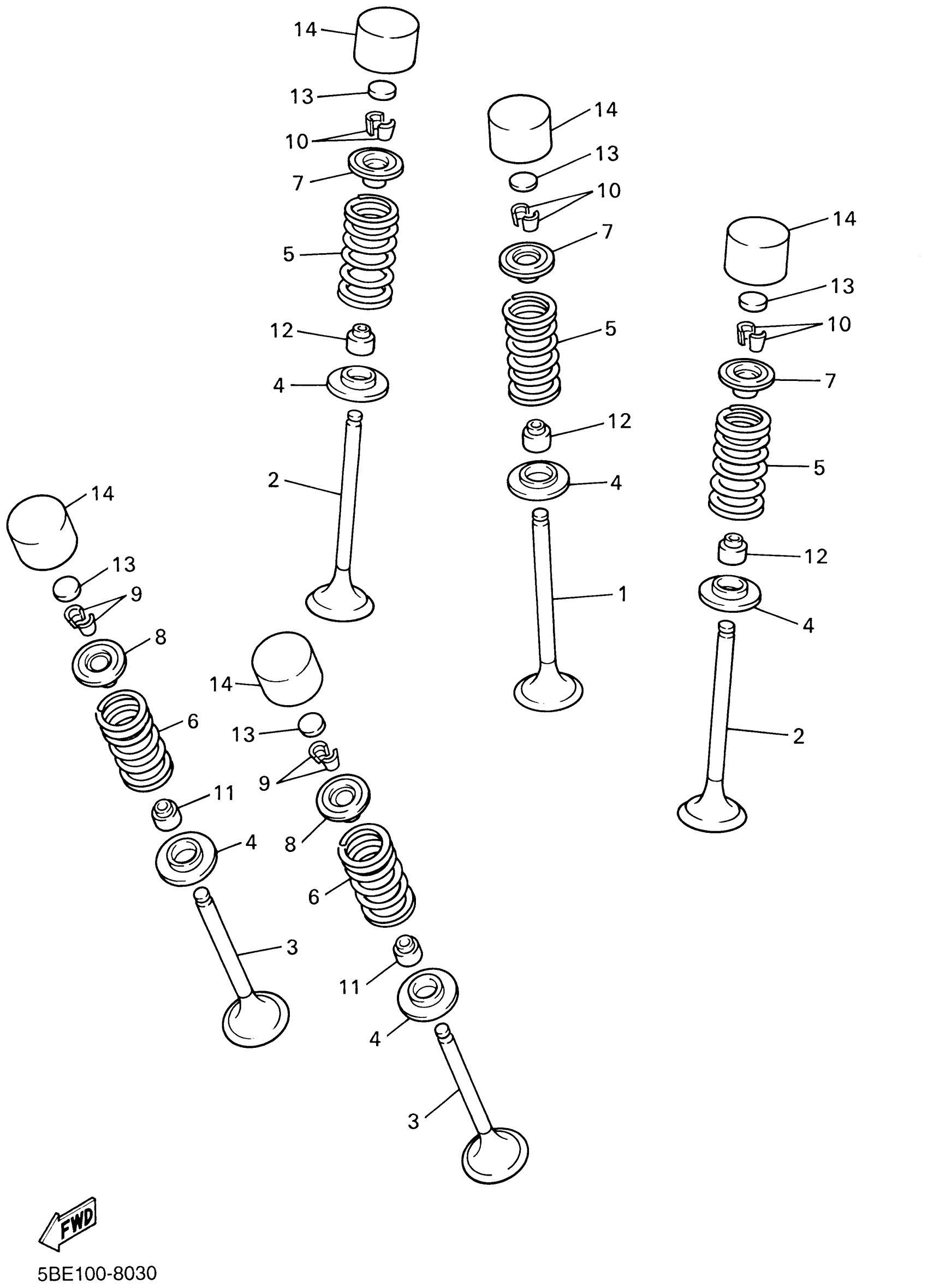 14
13
10
7
5
12
4
2
14
13
10
7
5
12
4
1
14
13
10
7
5
12
4
2
14
13
9
8
6
11
4
3
14
13
9
8
6
11
4
3
FWD
5BE100-8030