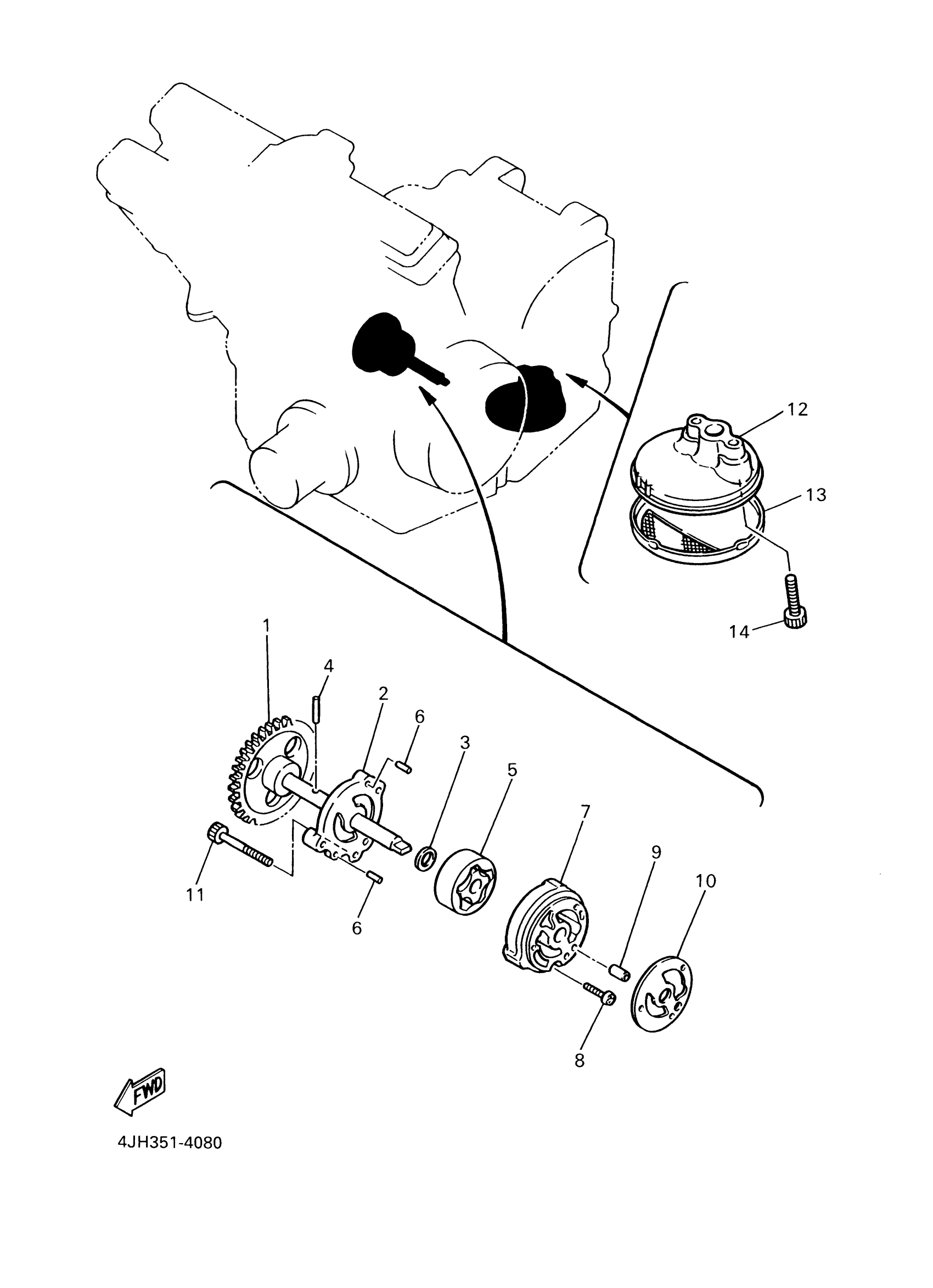 12
13
14
1
4
2
6
3
5
7
9
10
11
6
8
FWD
4JH351-4080