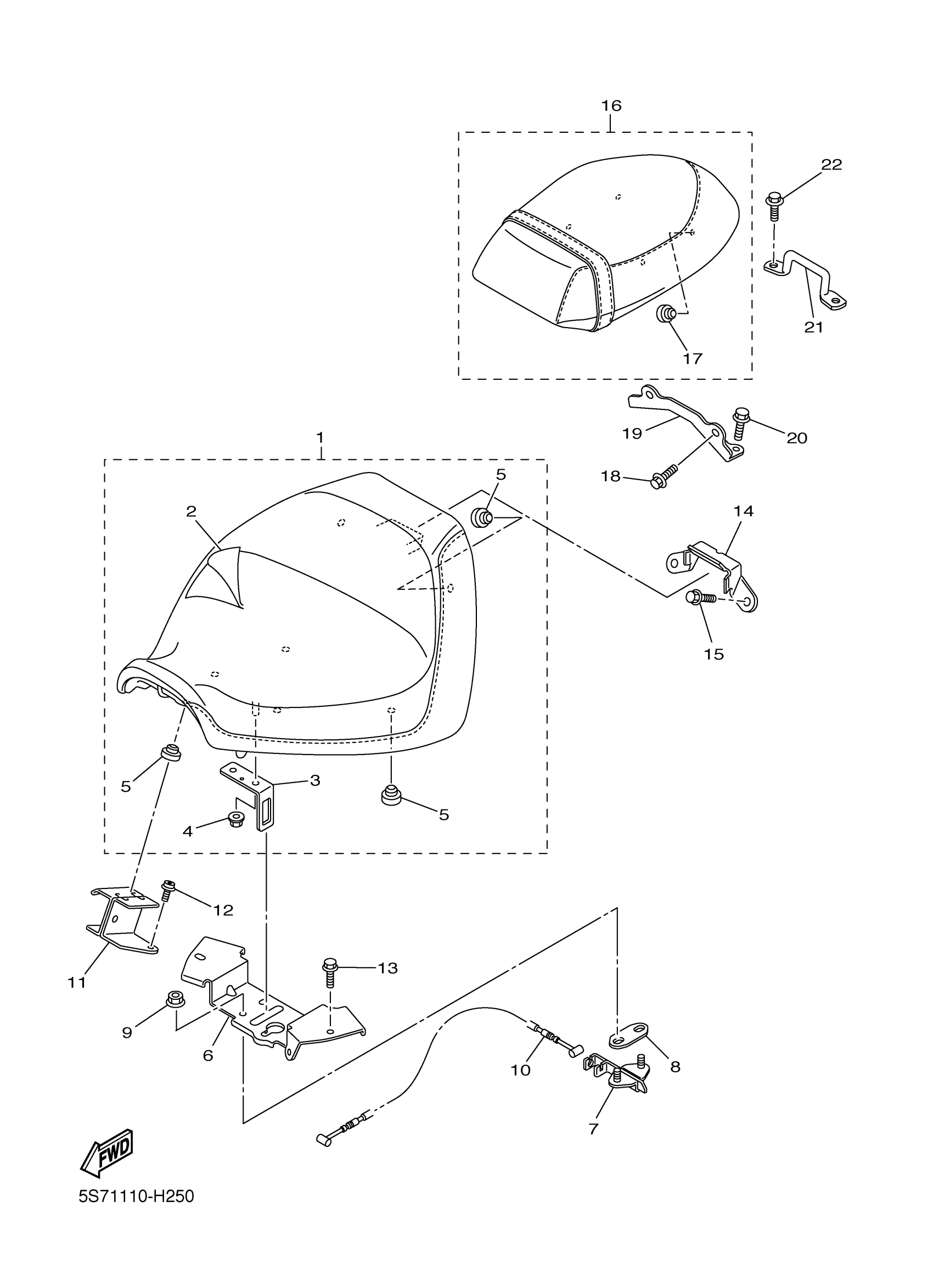 16
22
21
17
19
20
18
1
5
2
14
15
5
3
5
4
12
11
13
9
6
10
8
7
FWD
5S71110-H250