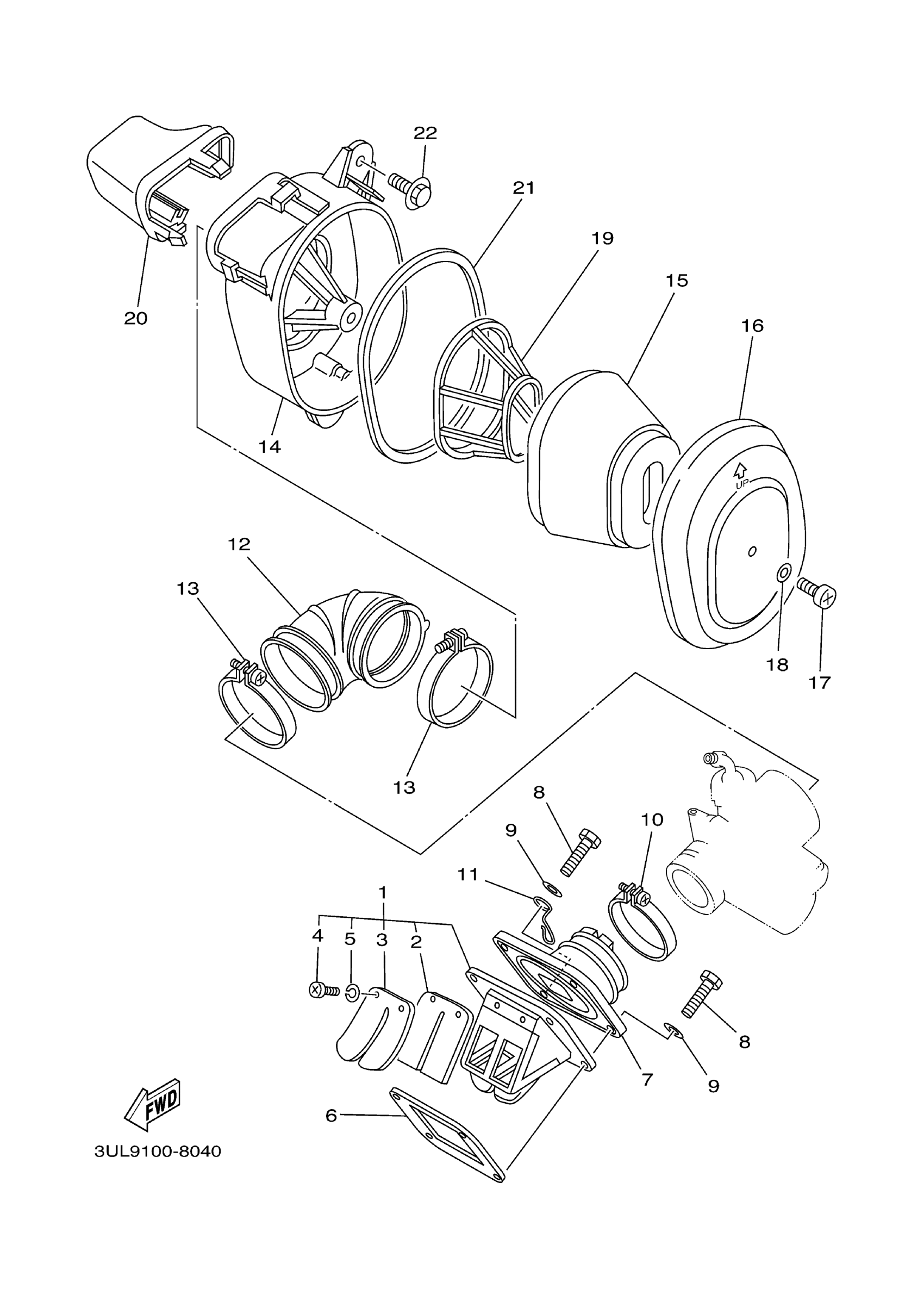 22
21
19
15
16
20
14
UP
12
13
18
17
13
8
9
10
11
1
4
5
3
2
8
7
9
6
FWD
3UL9100-8040