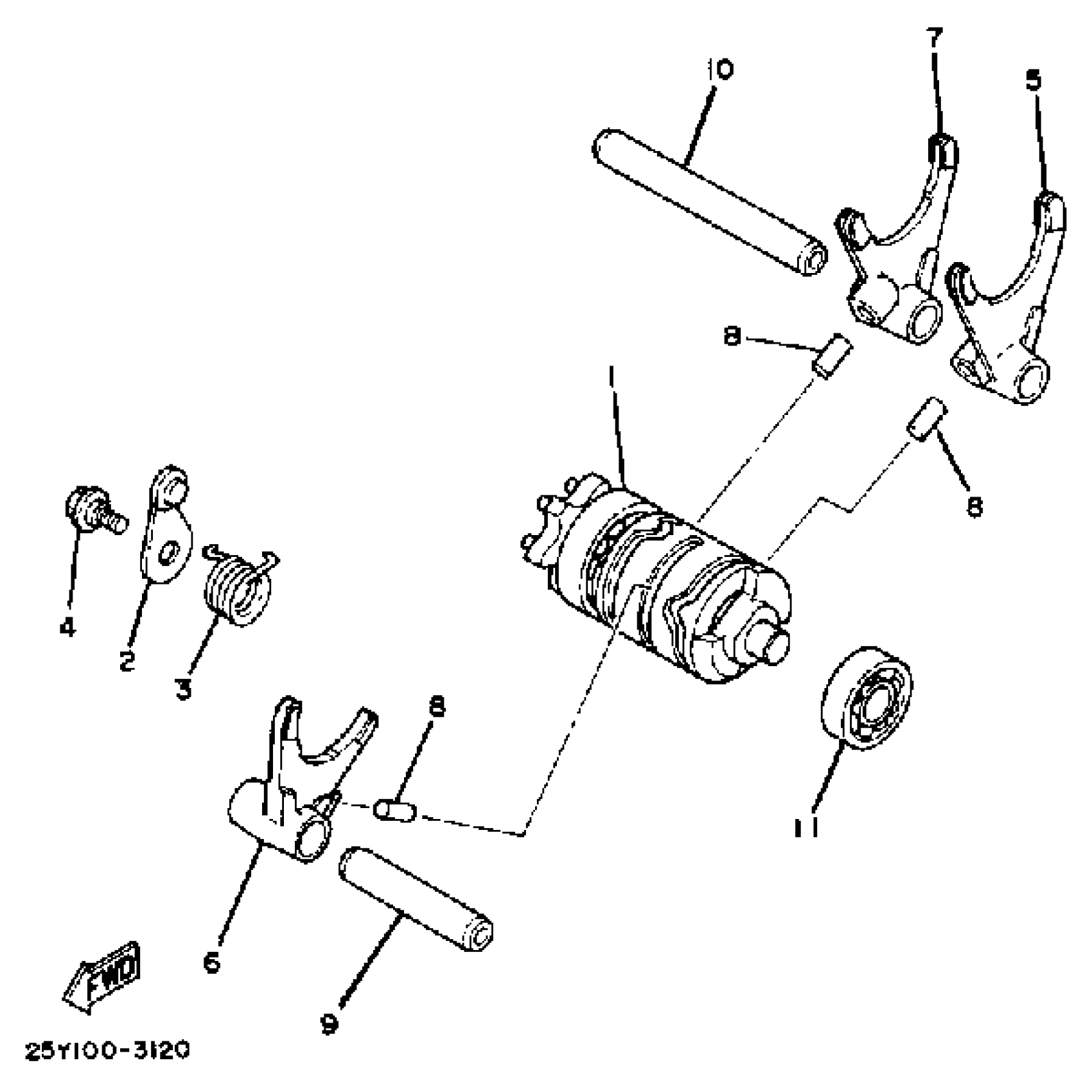 10
7
5
8
1
8
4
2
3
8
11
6
9
FWD
25Y100-3120