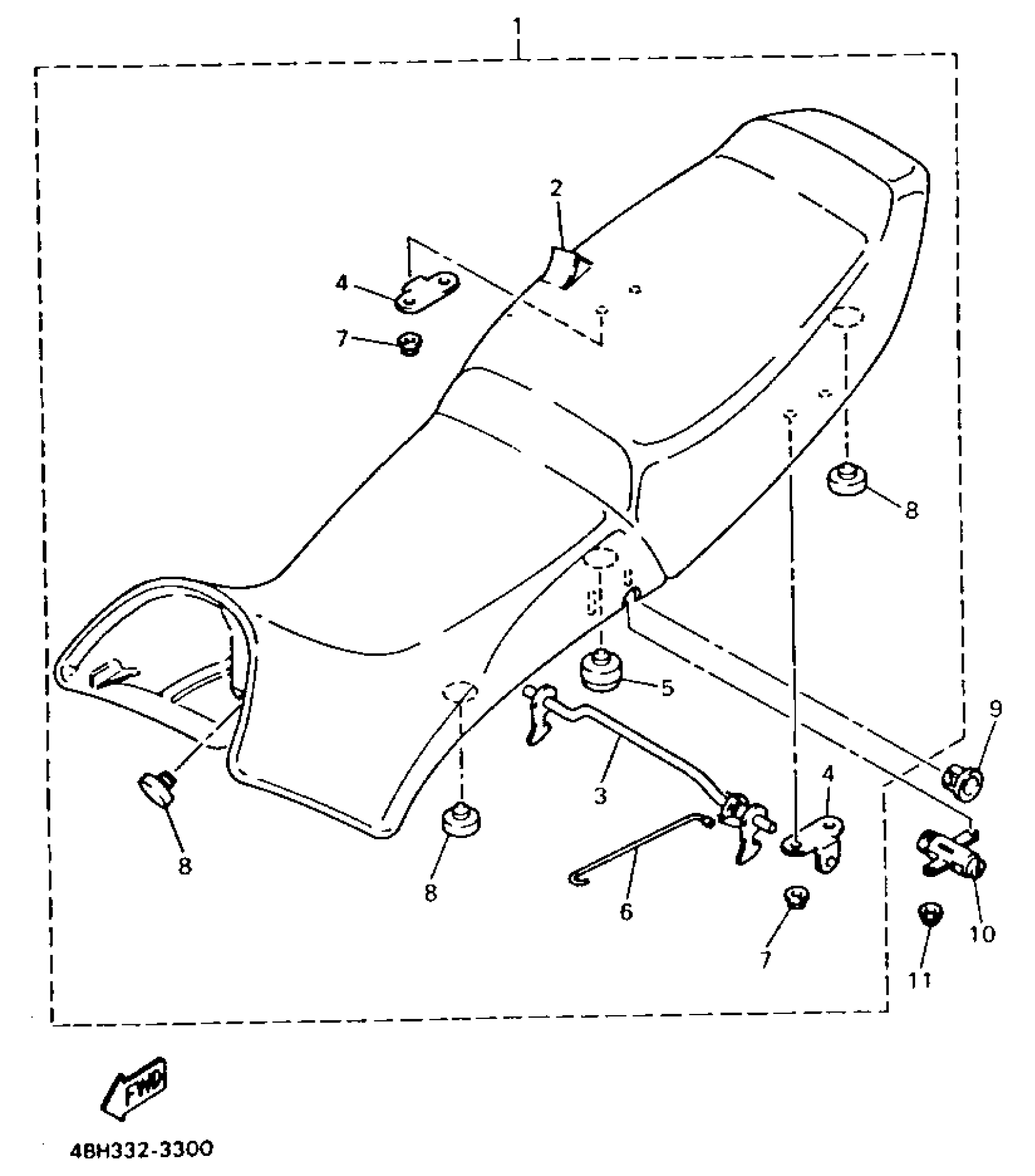 1
2
4
7
8
5
9
3
4
8
8
6
7
10
11
FWD
4BH332-3300