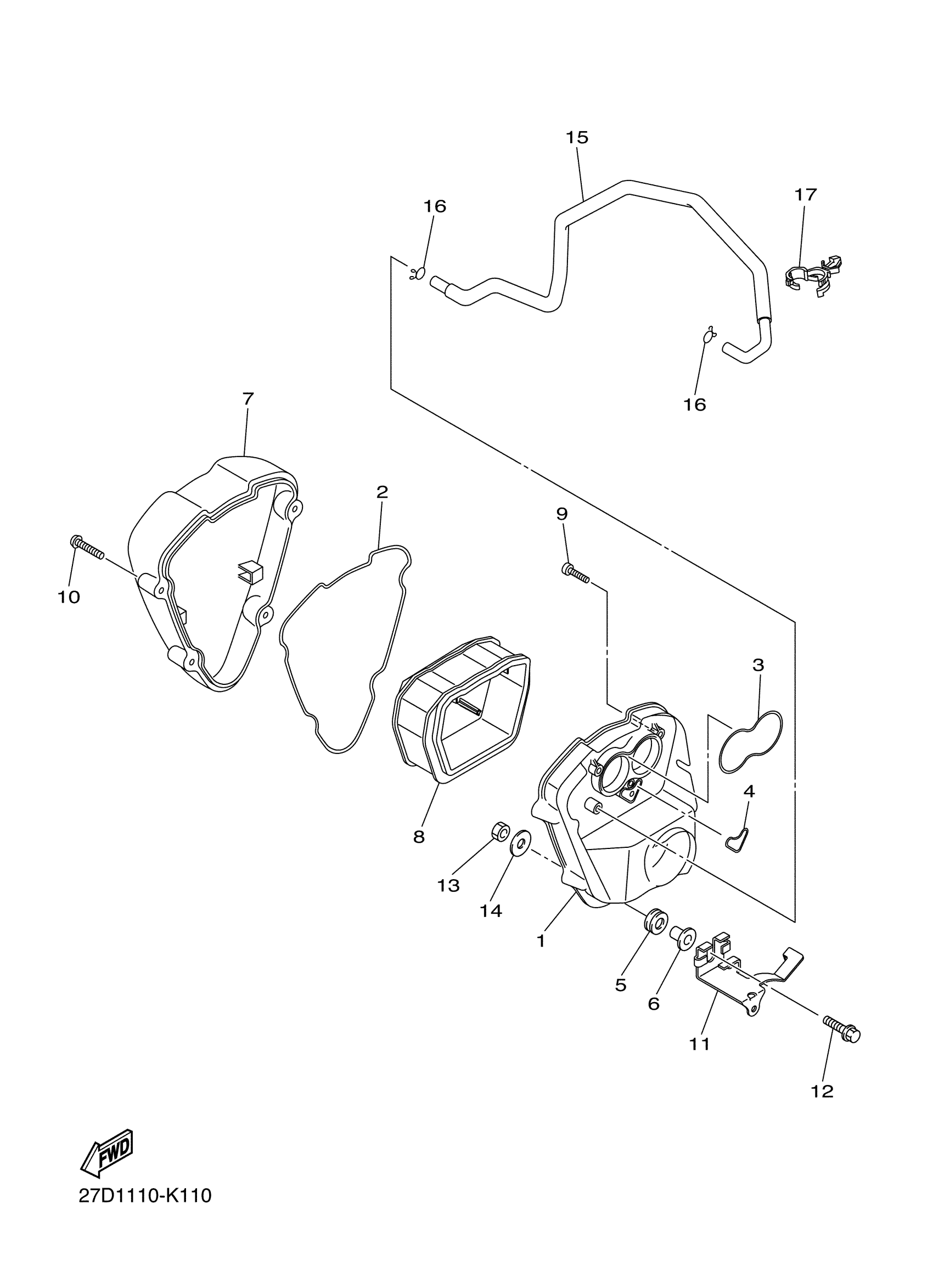 15
16
17
16
7
2
9
10
3
4
8
13
14
1
5
6
11
12
FWD
27D1110-K110