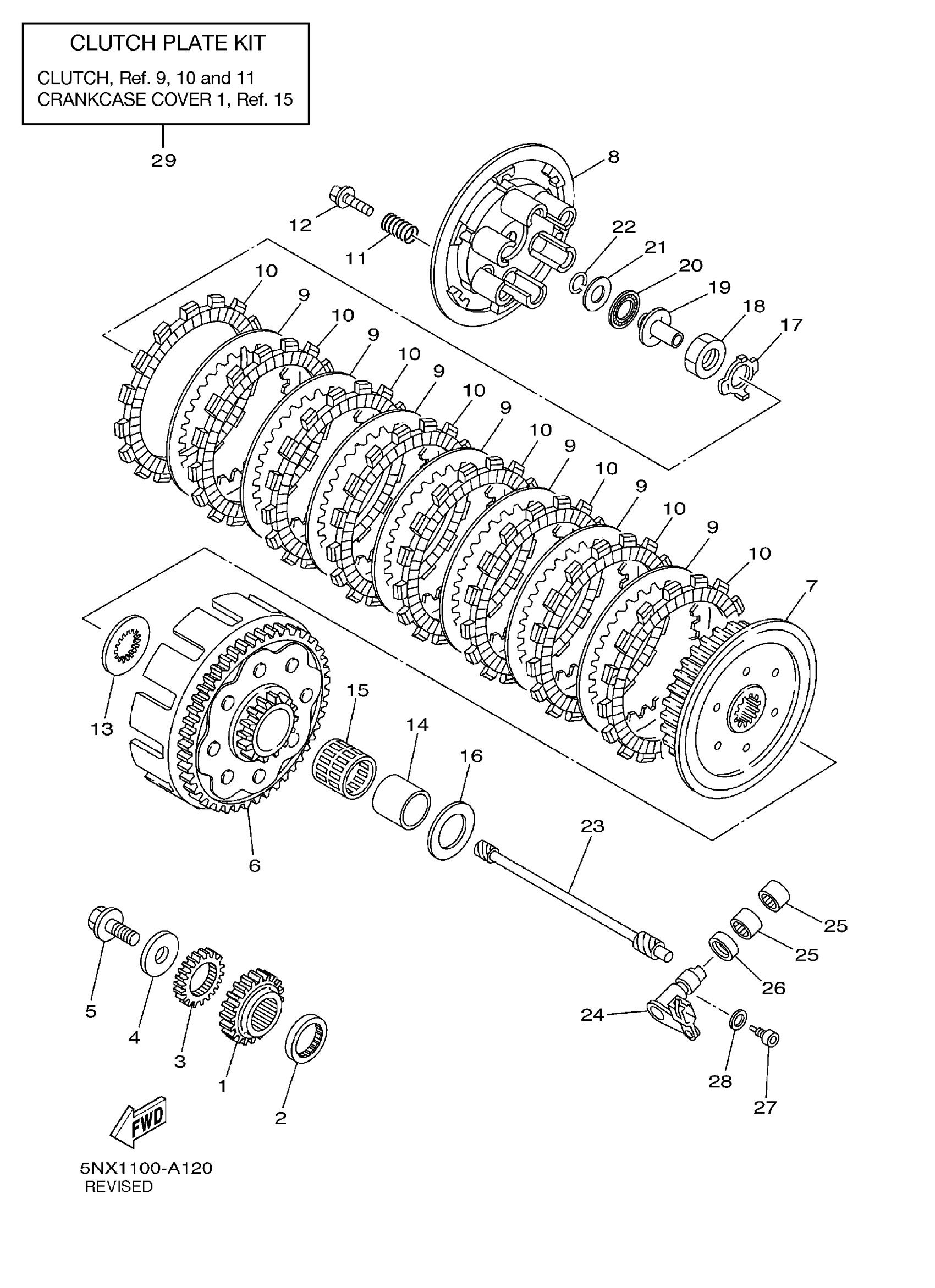 CLUTCH PLATE KIT

CLUTCH, Ref. 9, 10 and 11
CRANKCASE COVER 1, Ref. 15

29

8
12
11
22
21
20
19
18
17
10
9
10
9
10
9
10
9
10
9
10
9
10
9
10
7
13
15
14
16
6
23
25
25
26
24
28
27
5
4
3
1
2

FWD

5NX1100-A120
REVISED