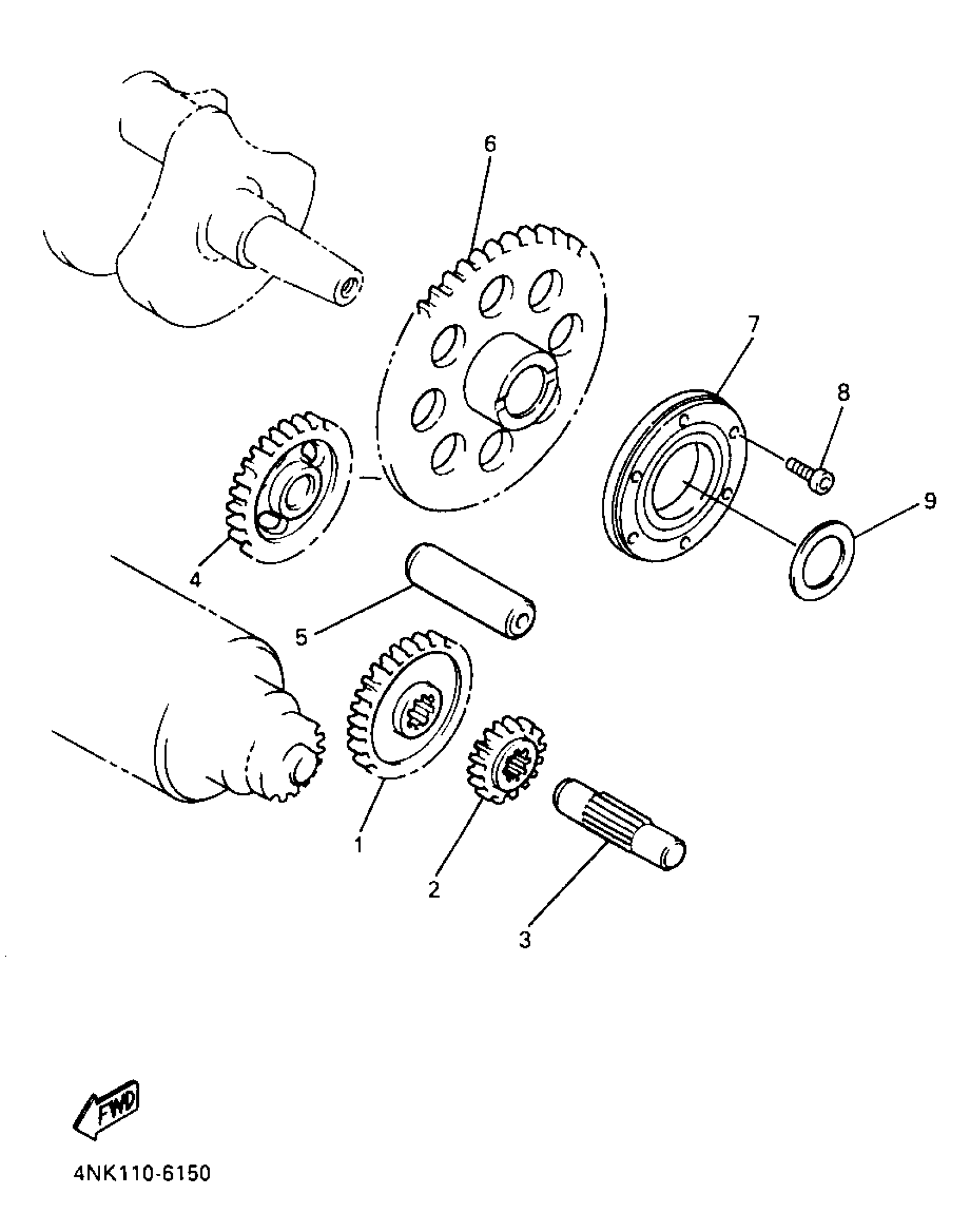 6
7
8
9
4
5
1
2
3
FWD
4NK110-6150