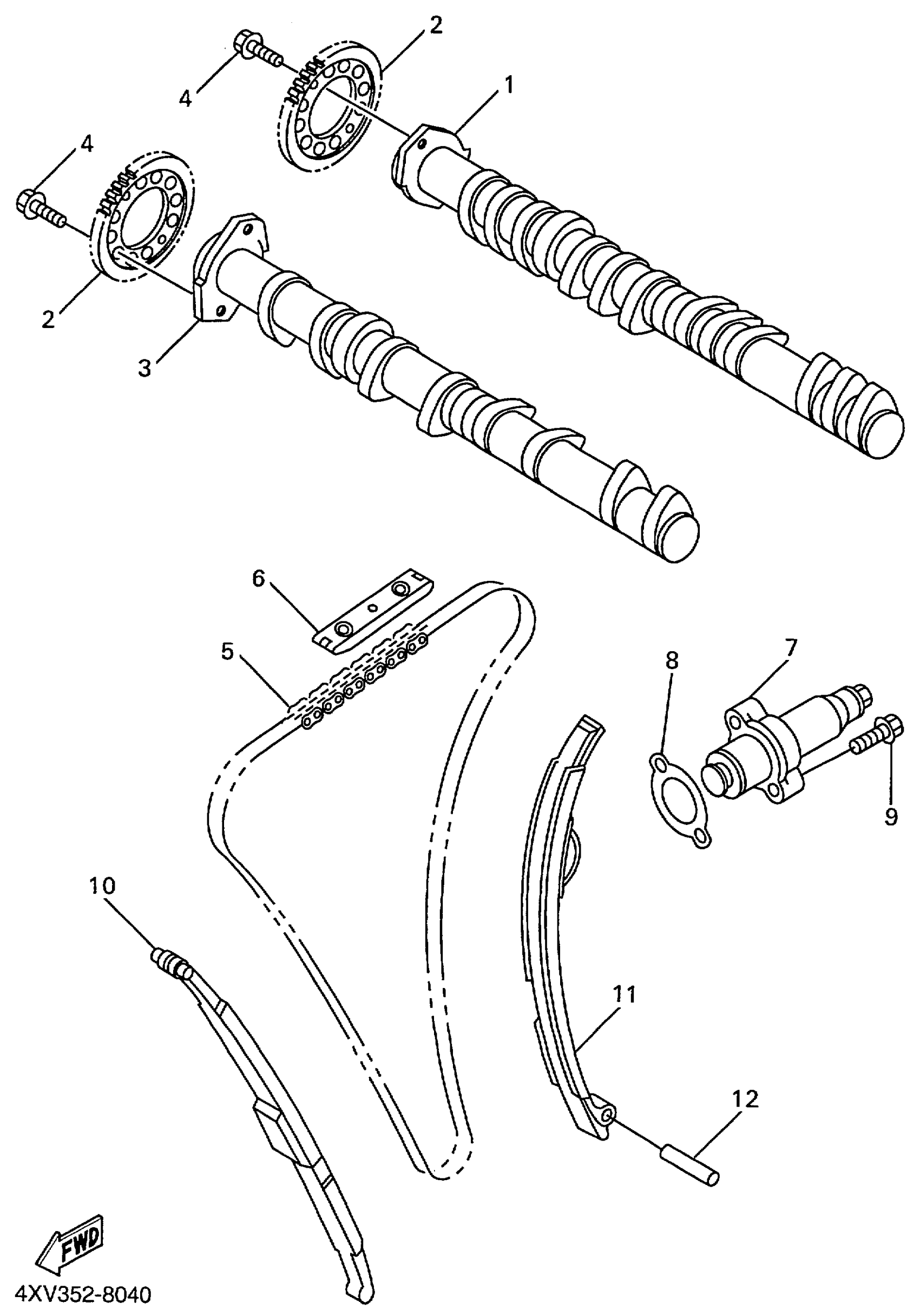 2
4
1
4
2
3
6
5
8
7
9
10
11
12
FWD
4XV352-8040