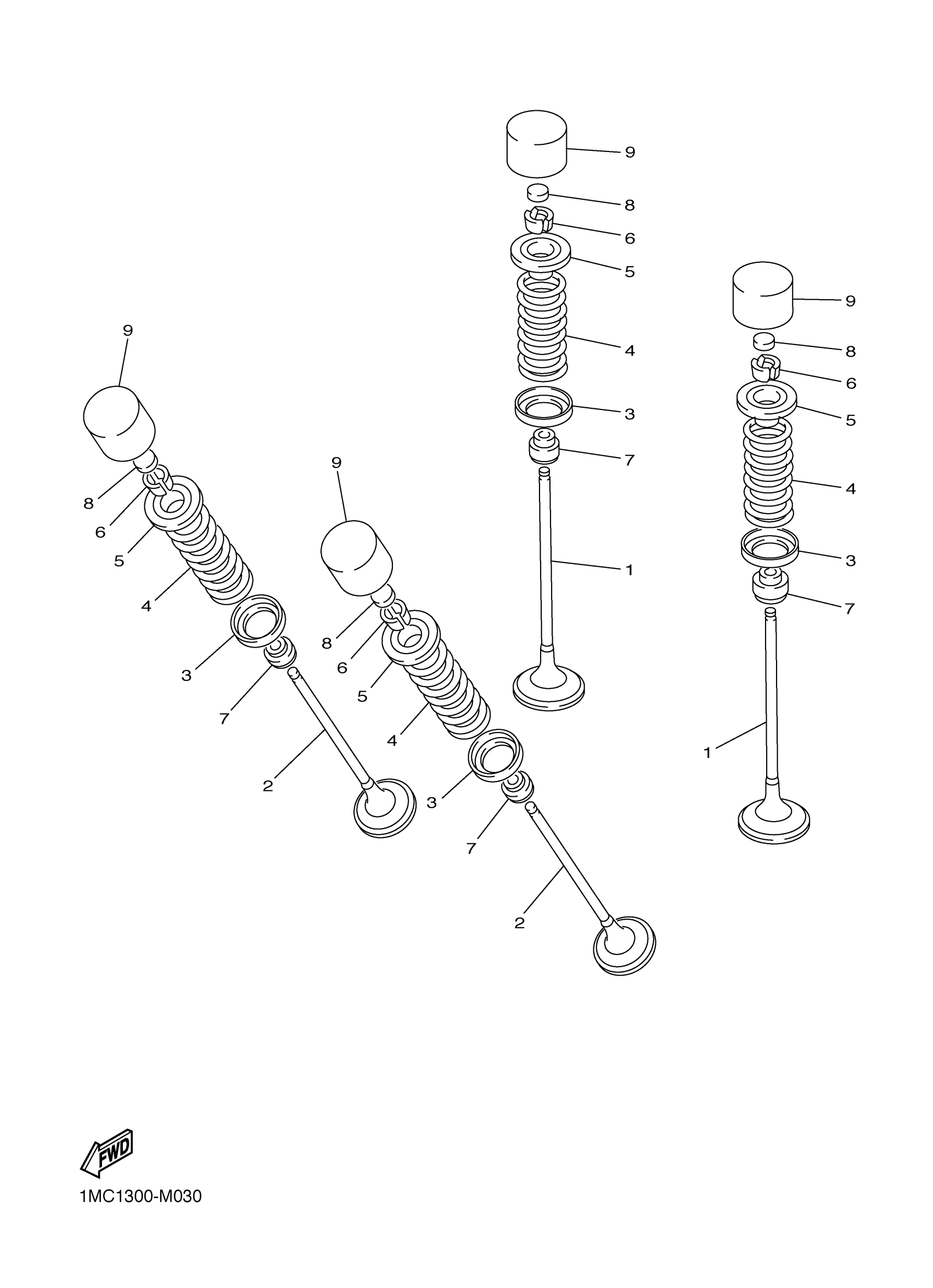 9
8
6
5
4
3
7
1

9
8
6
5
4
3
7
1

9
8
6
5
4
3
7
2

9
8
6
5
4
3
7
2

FWD

1MC1300-M030