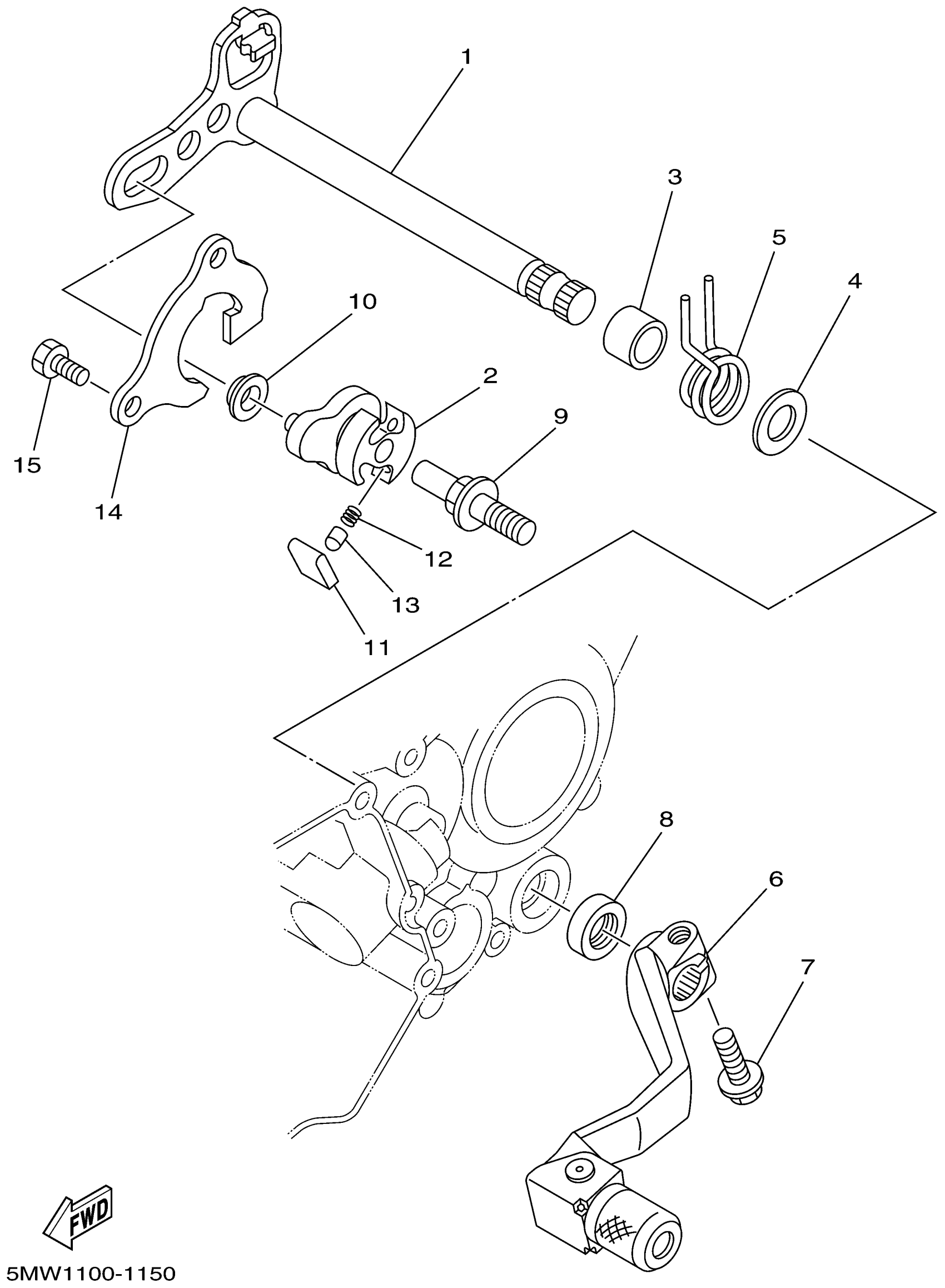 1
3
5
4
10
2
9
15
14
12
13
11
8
6
7
FWD
5MW1100-1150