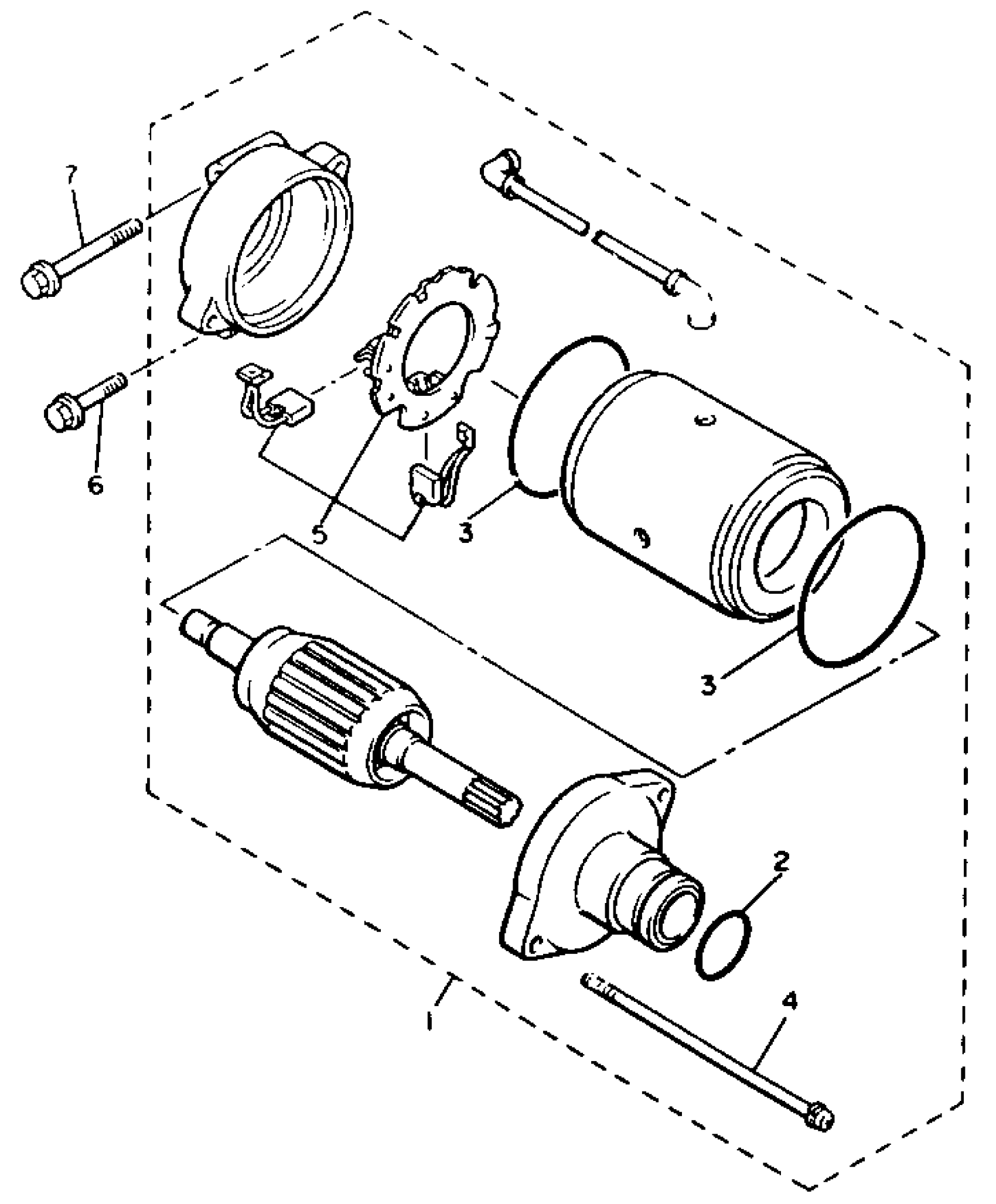 7
6
5
3
3
2
1
4