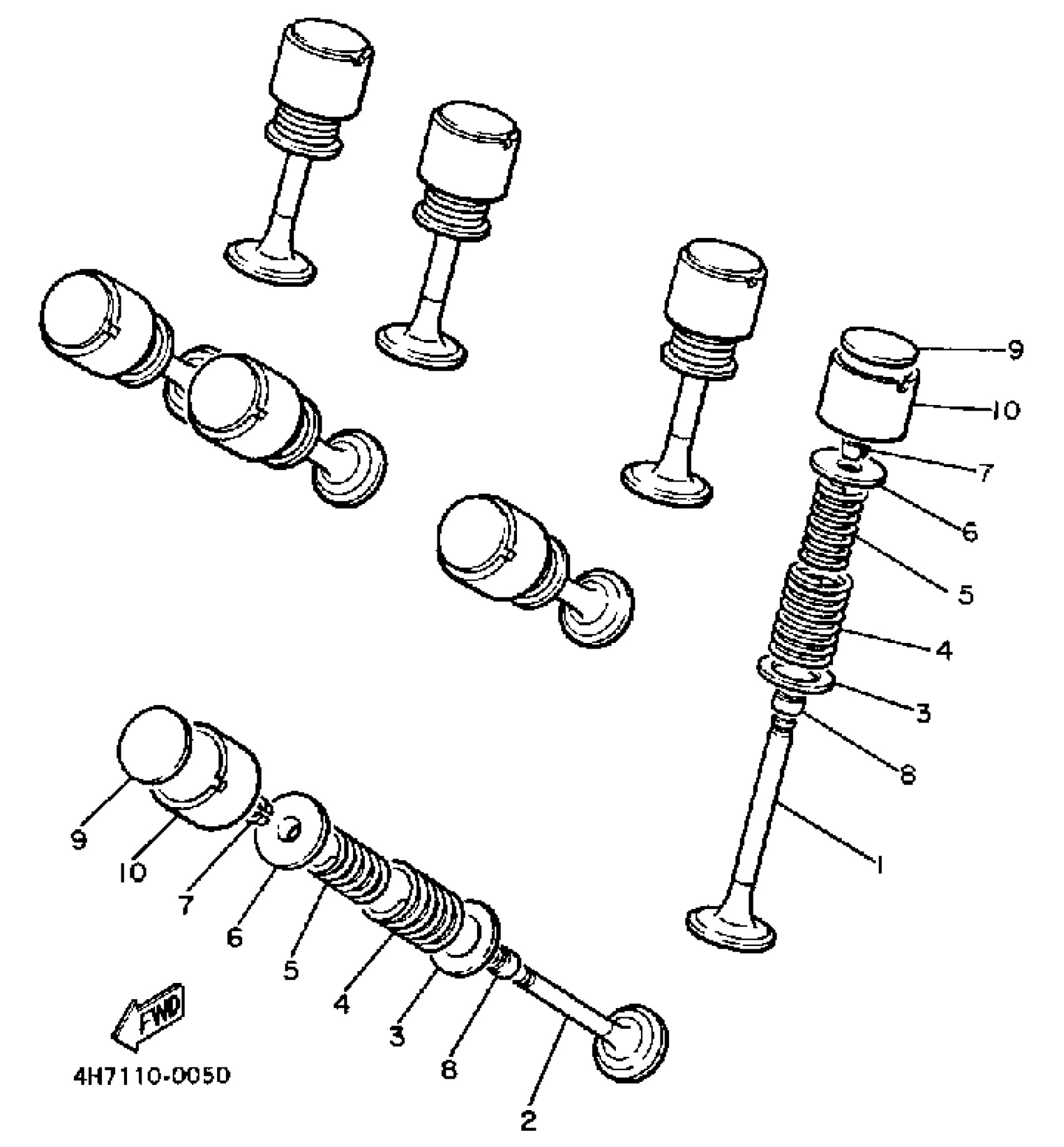 9
10
7
6
5
4
3
8
1

9
10
7
6
5
4
3
8
2

FWD

4H7110-005D