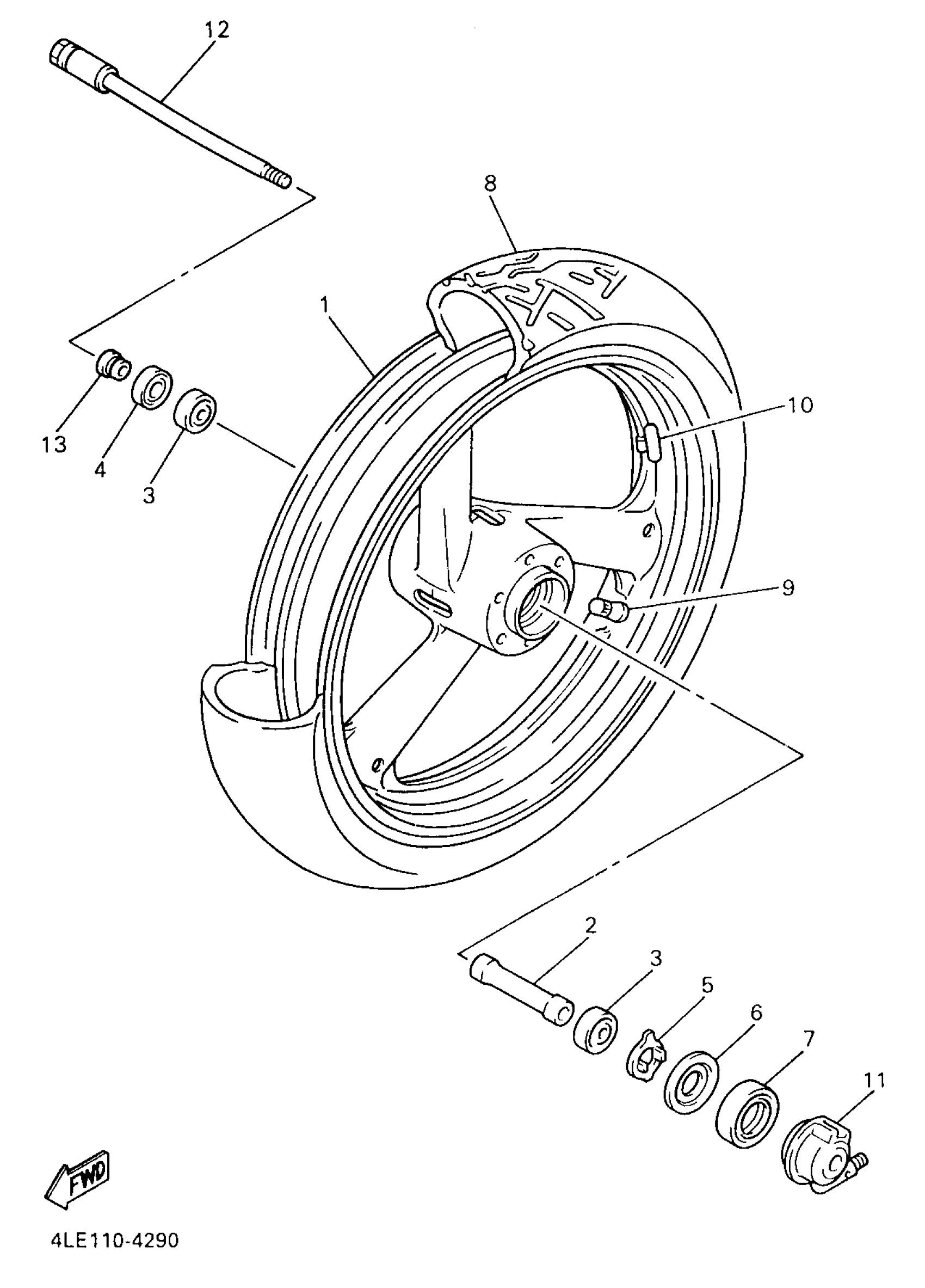 12
8
1
10
13
4
3
9
2
3
5
6
7
11
FWD
4LE110-4290