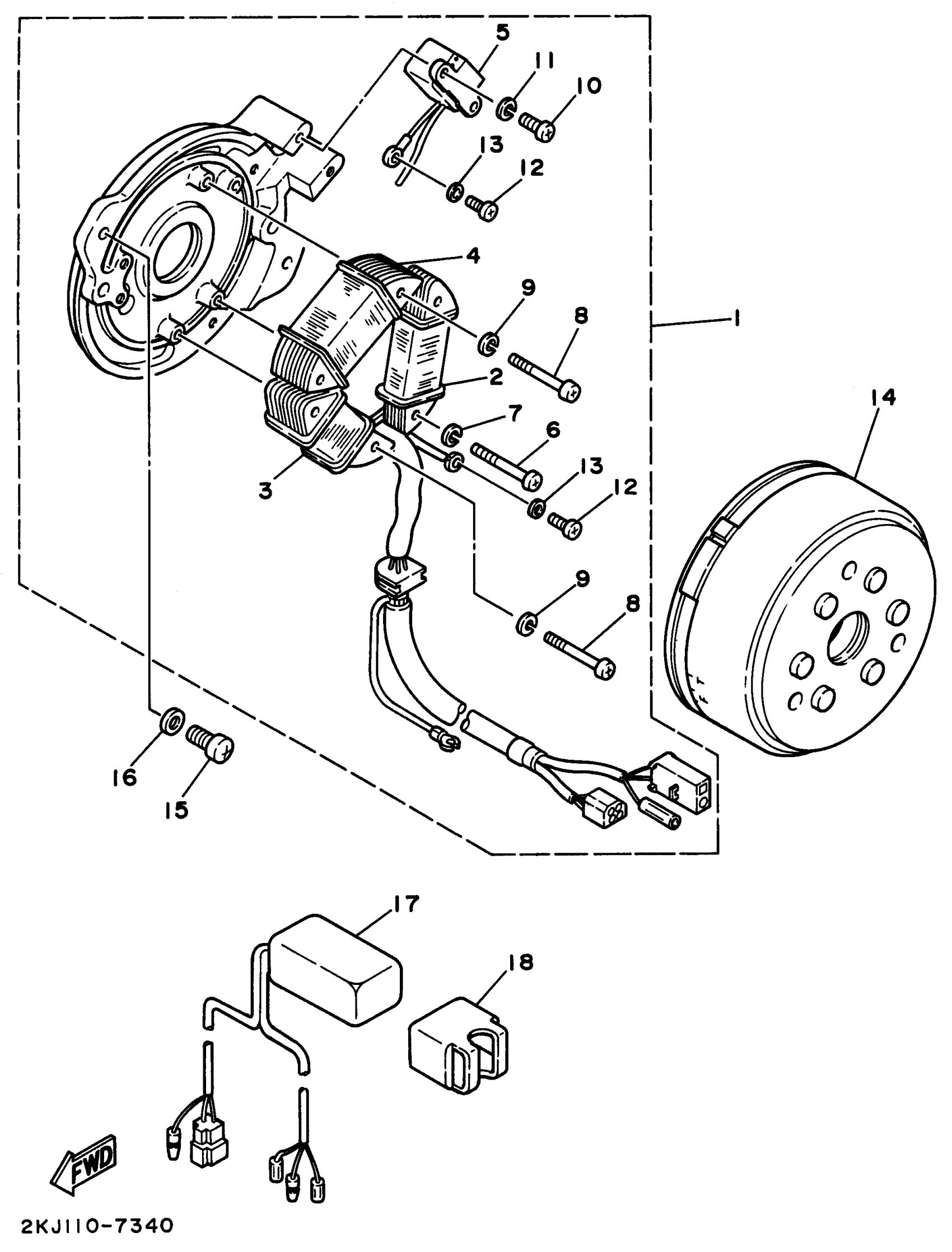 5
11
10
13
12
4
9
8
1
2
7
6
14
13
12
3
9
8
16
15
17
18
FWD
2KJ110-7340