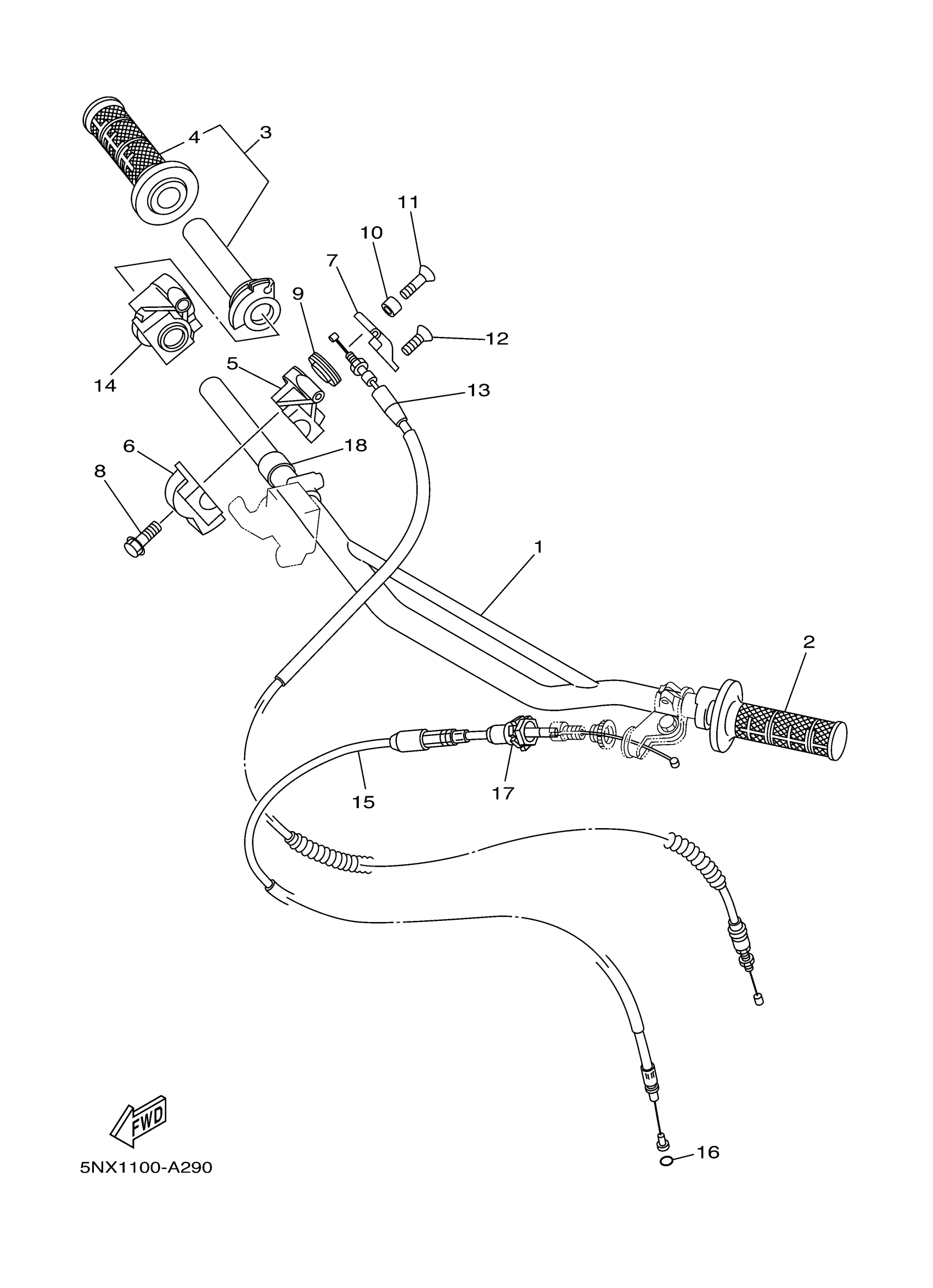 4
3
11
10
7
9
12
14
5
13
6
18
8
1
2
15
17
16
FWD
5NX1100-A290