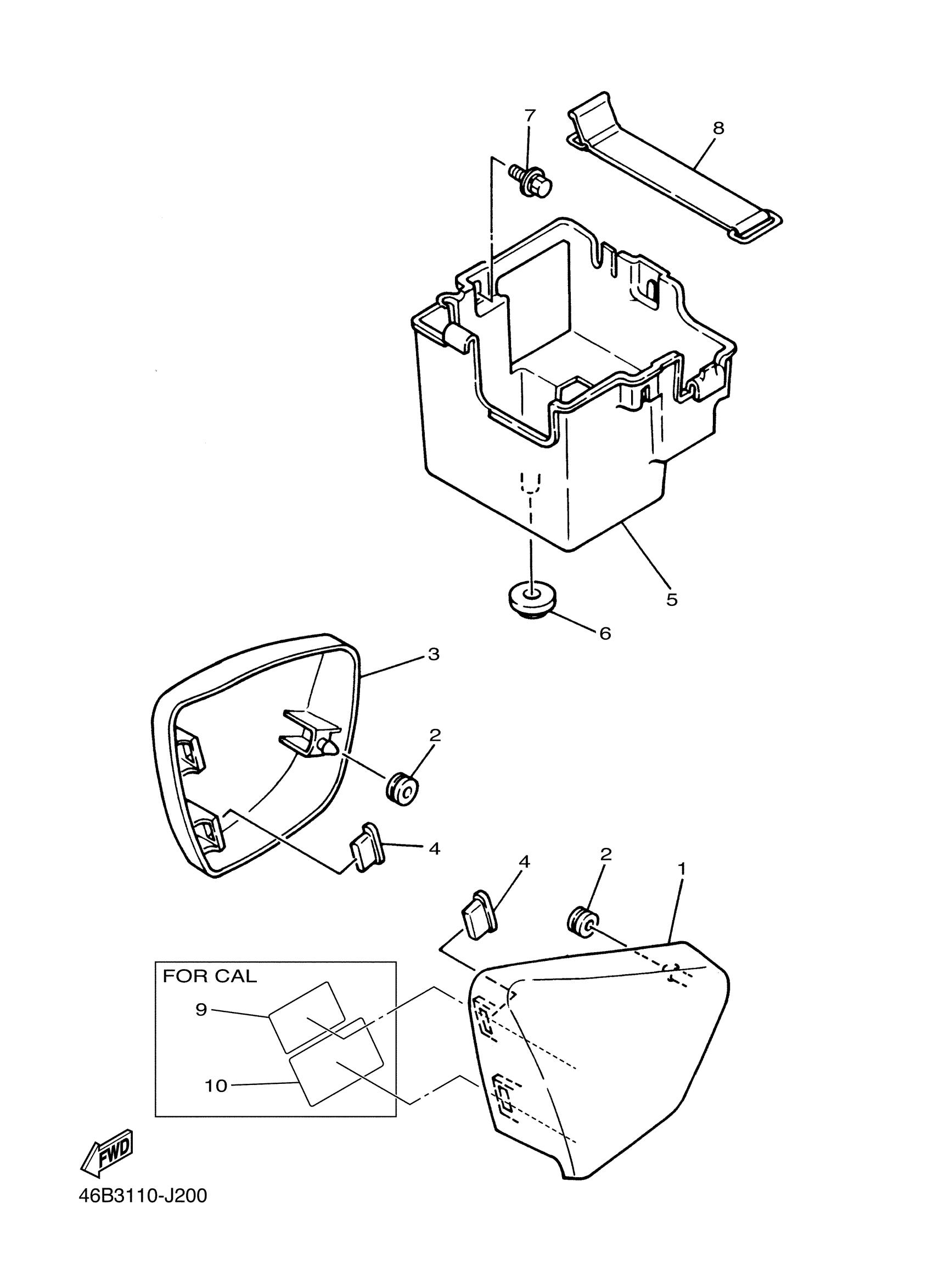 7
8
5
6
3
2
4
4
2
1
FOR CAL
9
10
FWD
46B3110-J200