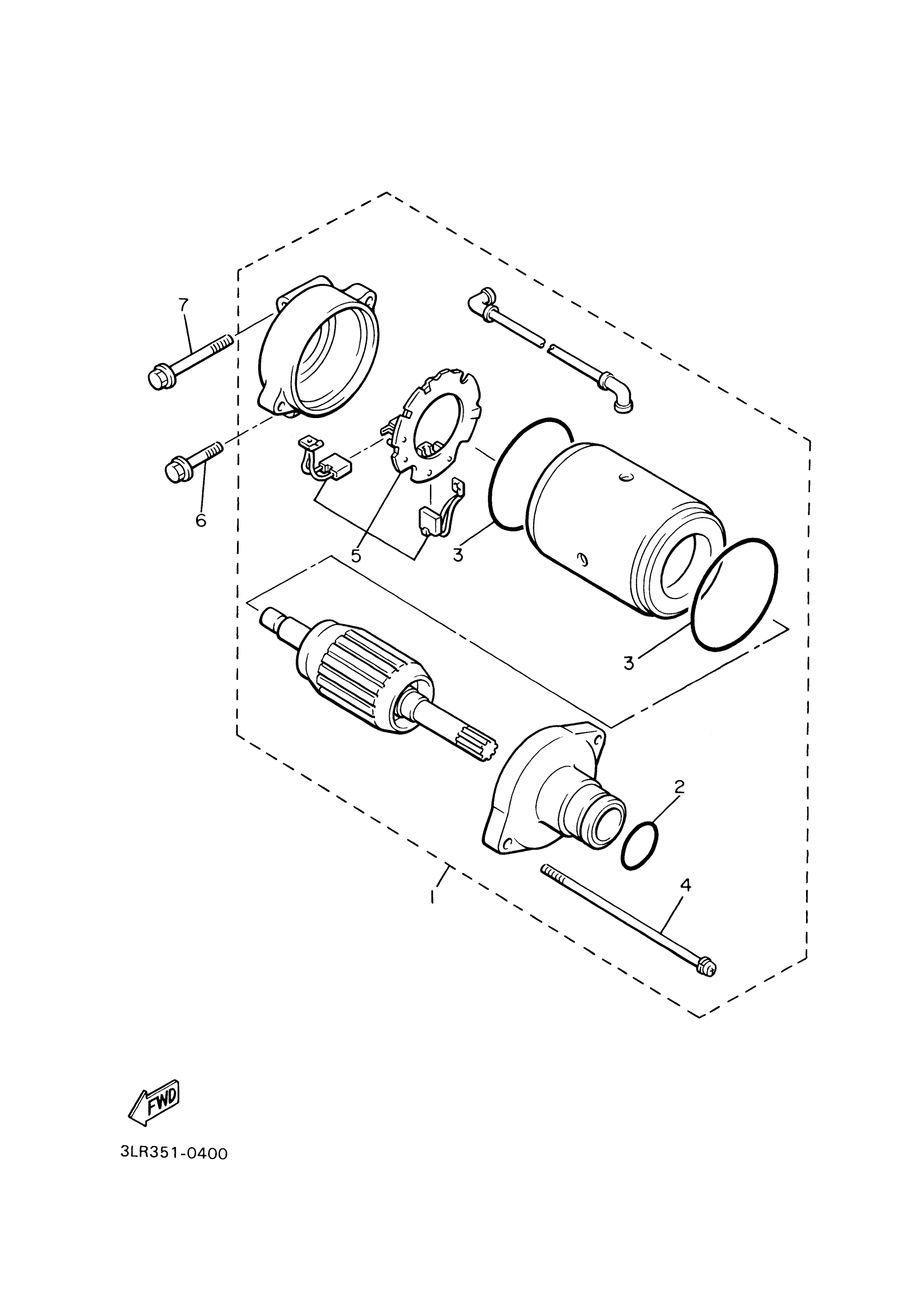 7

6

5

3

3

2

1

4

FWD

3LR351-0400