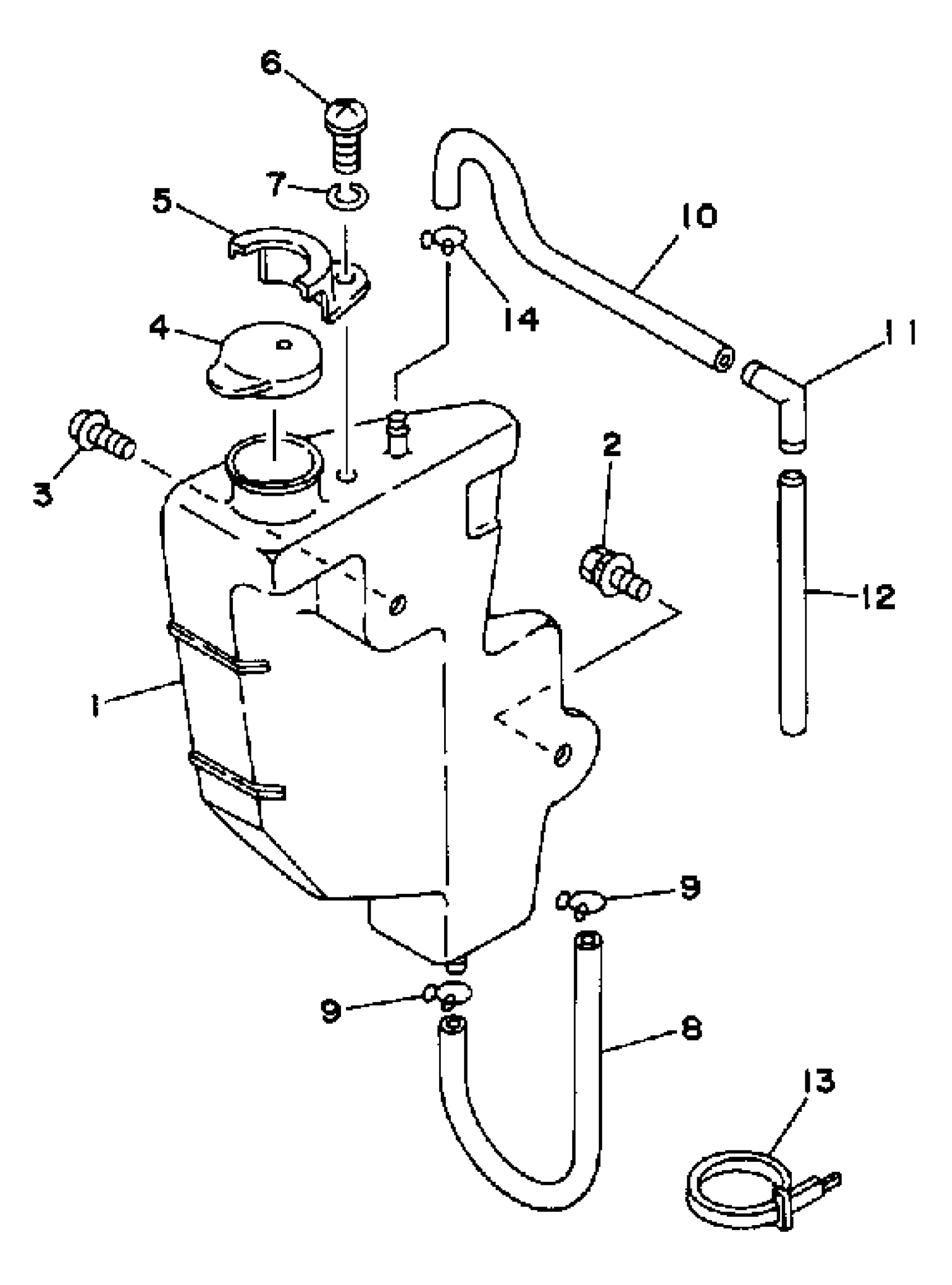 6
7
5
10
14
4
11
3
2
12
1
9
9
8
13