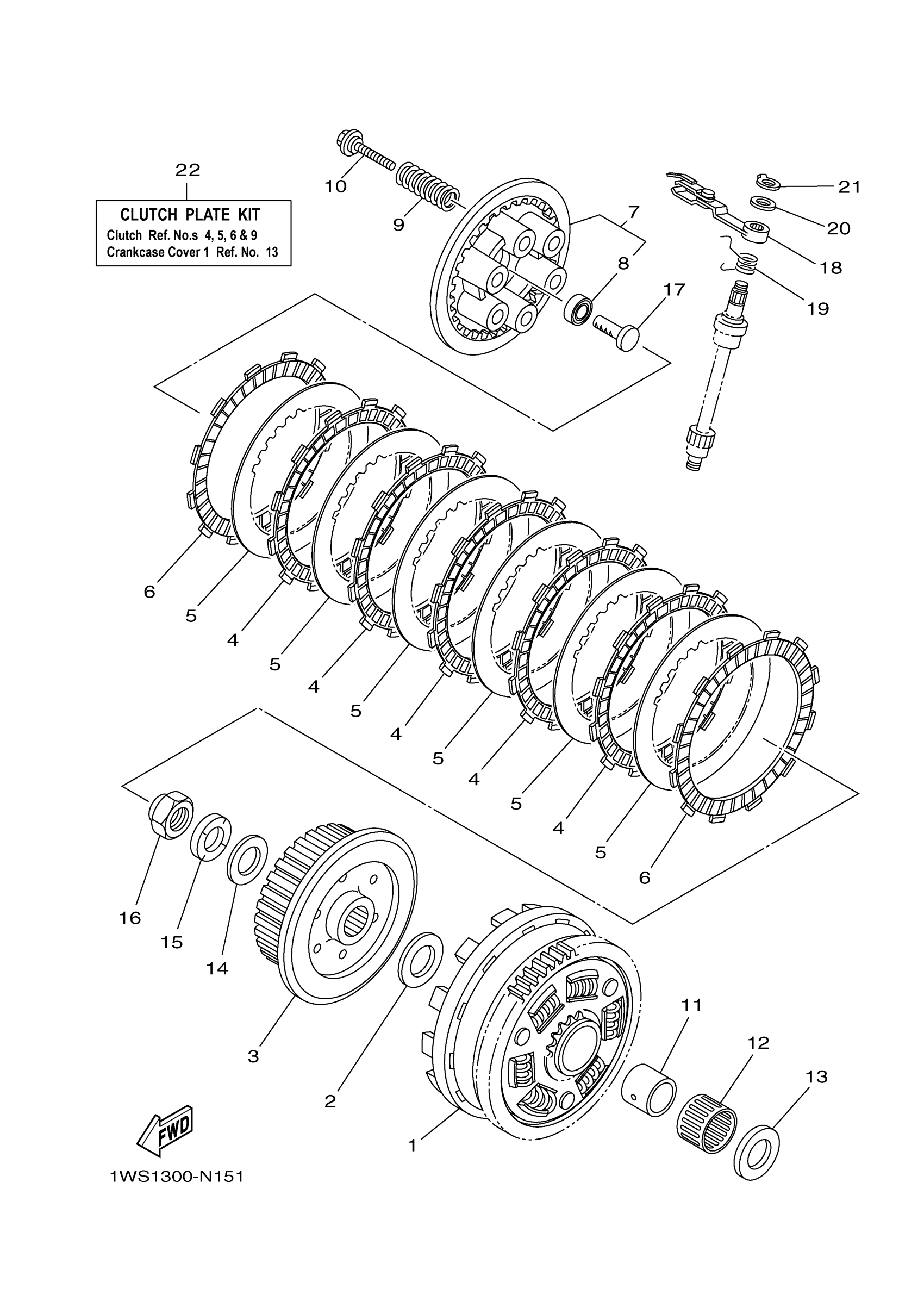 22

CLUTCH PLATE KIT
Clutch Ref. No.s 4, 5, 6 & 9
Crankcase Cover 1 Ref. No. 13

10
9
7
8
17
21
20
18
19

6
5
4
5
4
5
4
5
4
5
4
5
6

16
15
14
3
2
1
11
12
13

FWD

1WS1300-N151