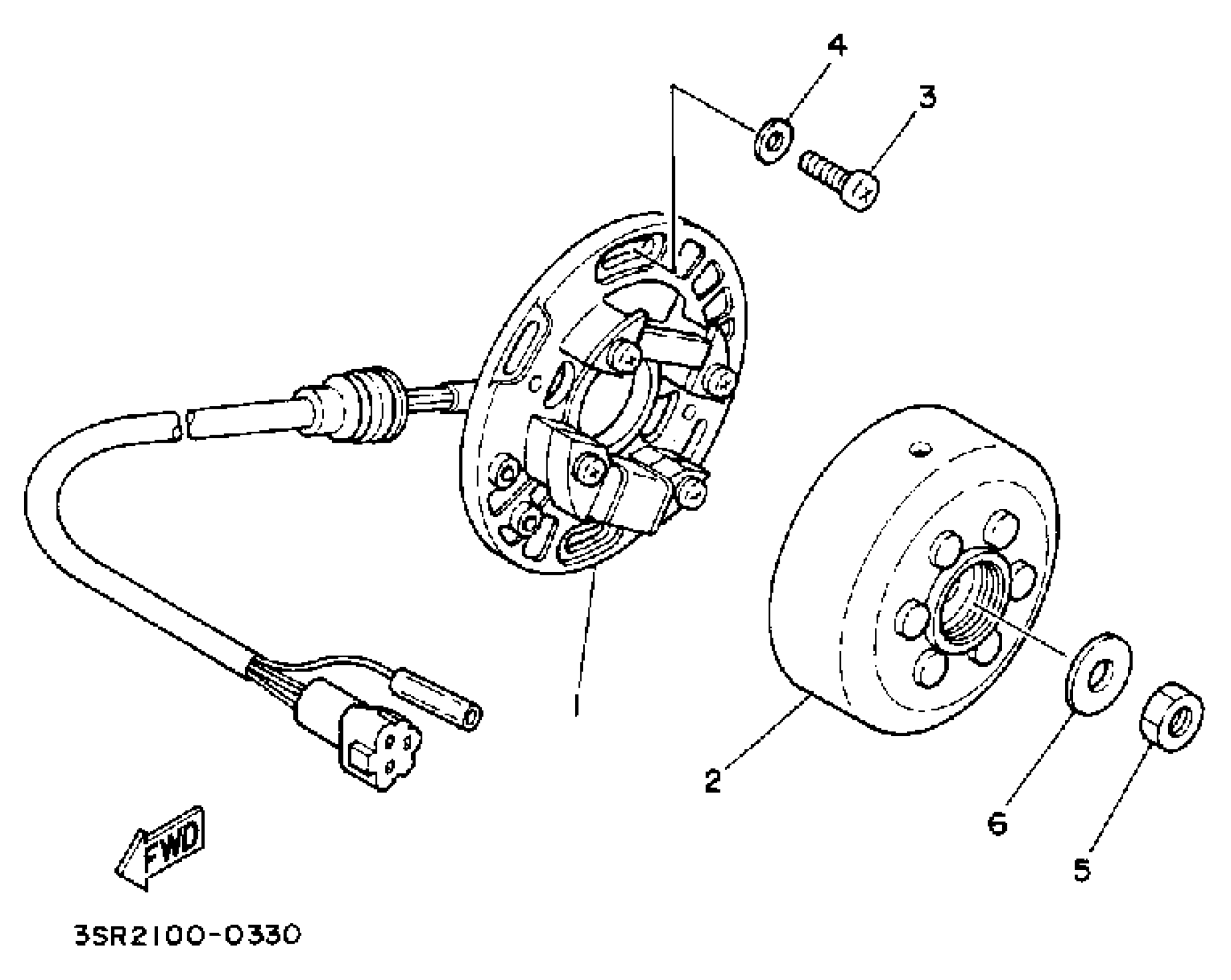 4
3
1
2
6
5
FWD
3SR2100-0330